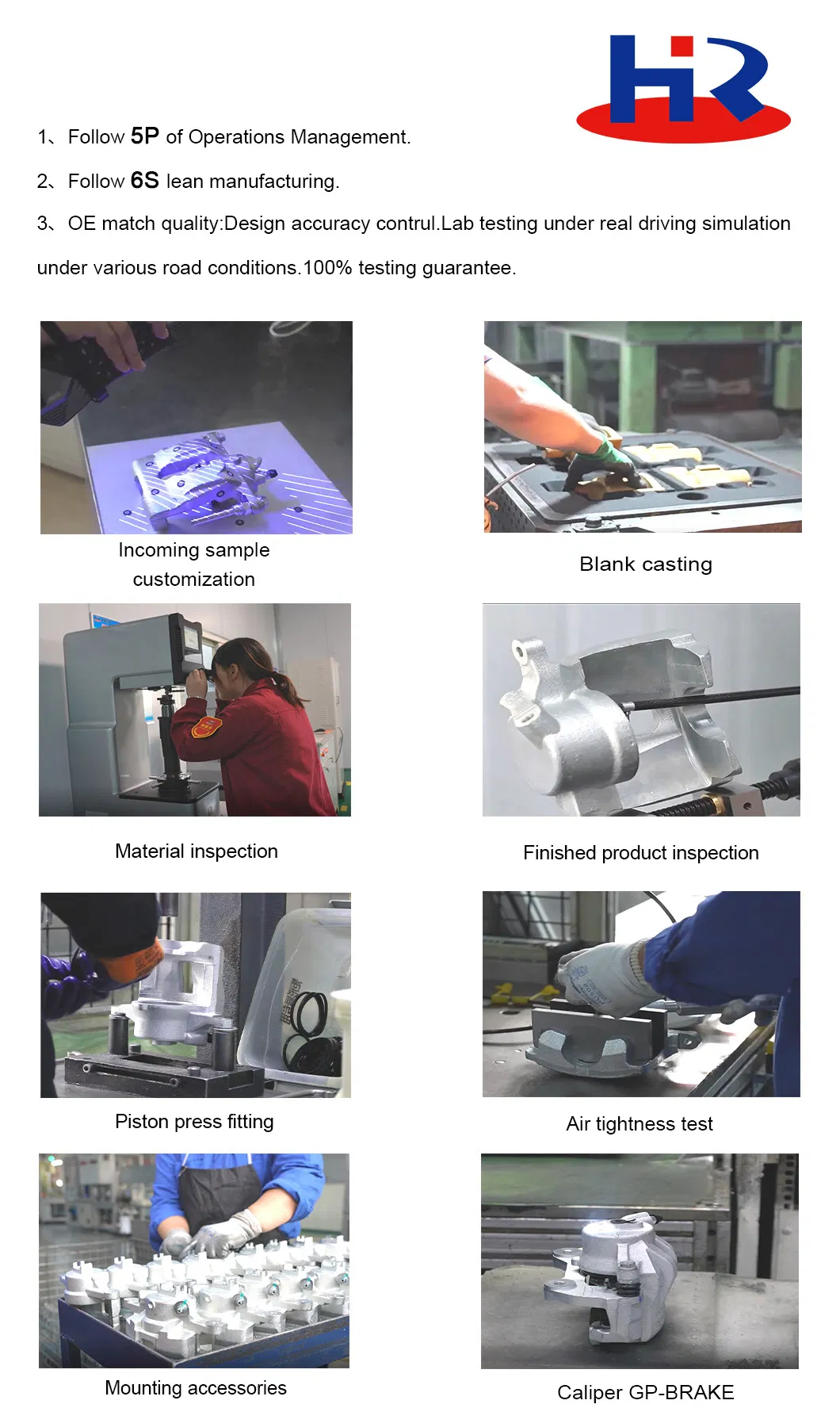 HR

1、Follow 5P of Operations Management.

2、Follow 6S lean manufacturing.

3、OE match quality:Design accuracy contrul.Lab testing under real driving simulation under various road conditions.100% testing guarantee.

Incoming sample customization

Blank casting

Material inspection

Finished product inspection

Piston press fitting

Air tightness test

Mounting accessories

Caliper GP-BRAKE