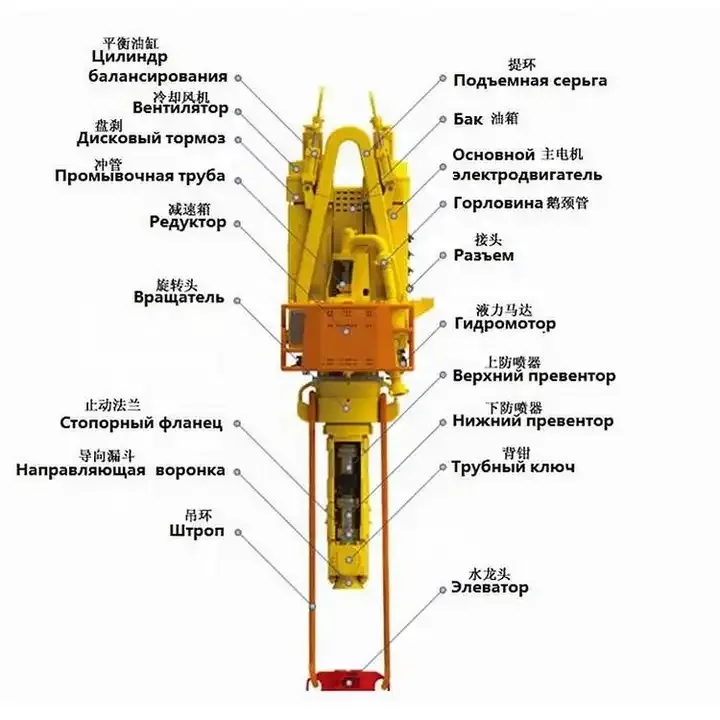 平衡油缸
Цилиндр балансирования

冷却风机
Вентилятор

盘刹
Дисковый тормоз

冲管
Промывочная труба

减速箱
Редуктор

旋转头
Вращатель

止动法兰
Стопорный фланец

导向漏斗
Направляющая воронка

吊环
Штроп

提环
Подъемная серьга

Бак 油箱

Основной 主电机 электродвигатель

Горловина 鹅颈管

接头
Разъем

液力马达
Гидромотор

上防喷器
Верхний превентор

下防喷器
Нижний превентор

背钳
Трубный ключ

水龙头
Элеватор