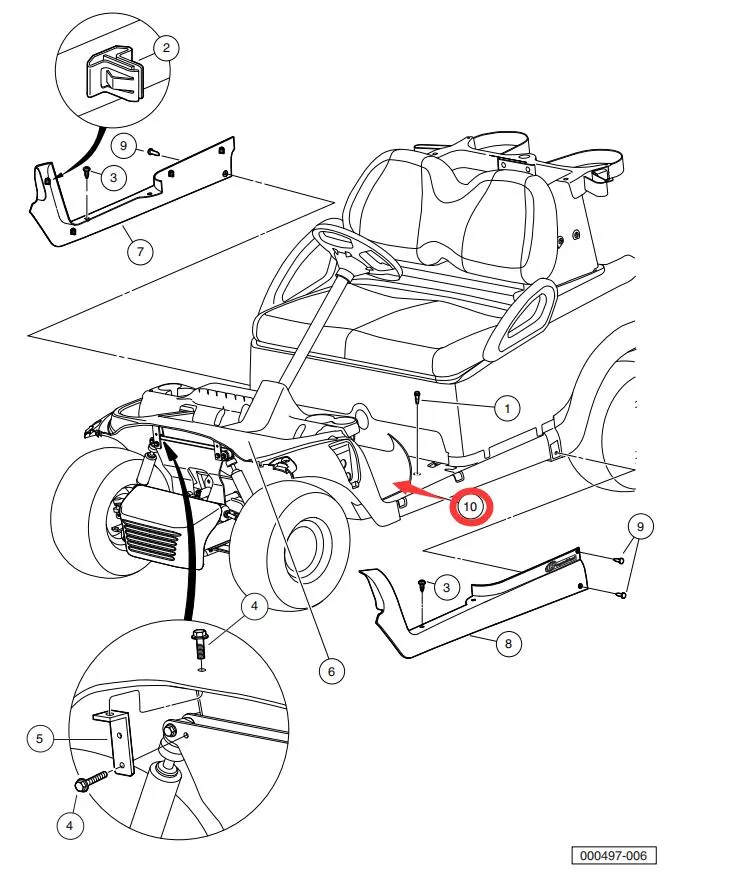 2
9
3
7
1
10
9
3
8
4
6
5
4
000497-006