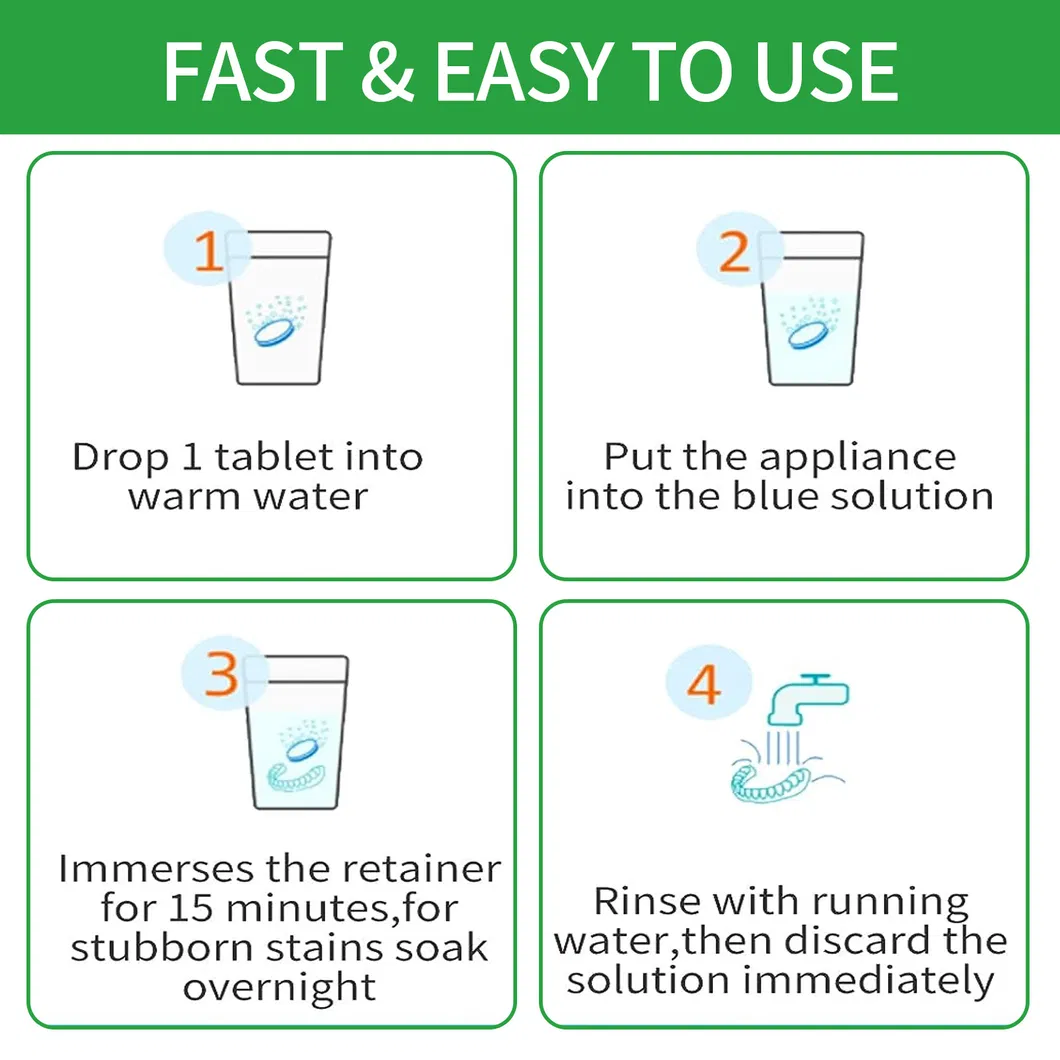 FAST & EASY TO USE

1

Drop 1 tablet into warm water

2

Put the appliance into the blue solution

3

Immerses the retainer for 15 minutes,for stubborn stains soak overnight

4

Rinse with running water,then discard the solution immediately