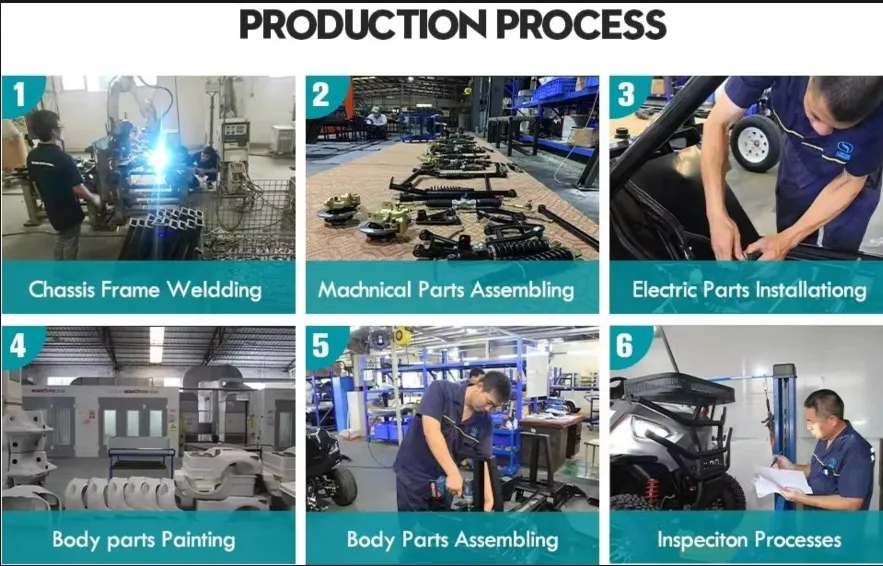 PRODUCTION PROCESS

1
Chassis Frame Weldding

2
Machnical Parts Assembling

3
Electric Parts Installationg

4
Body parts Painting

5
Body Parts Assembling

6
Inspeciton Processes