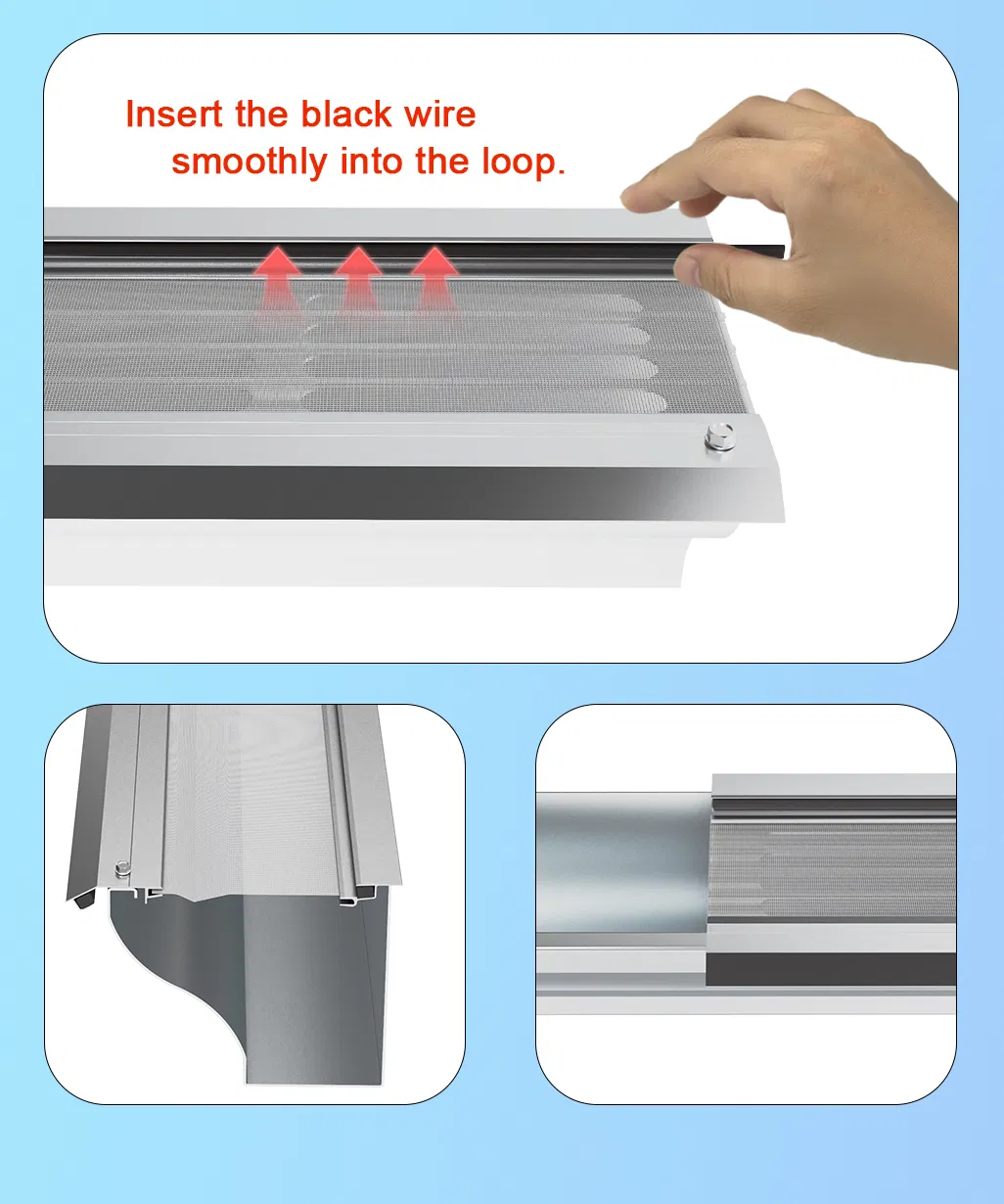 Insert the black wire smoothly into the loop.