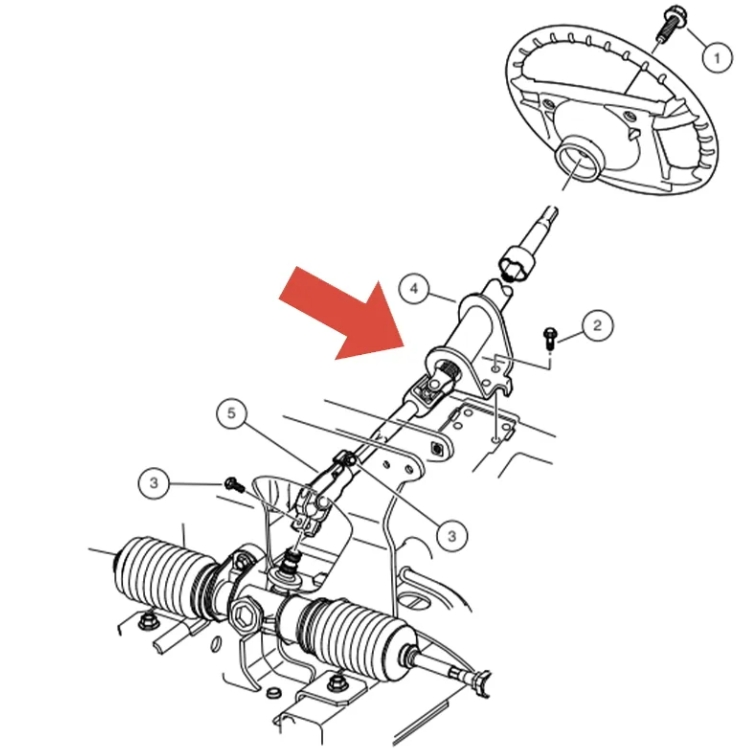 1

4

2

5

3

3