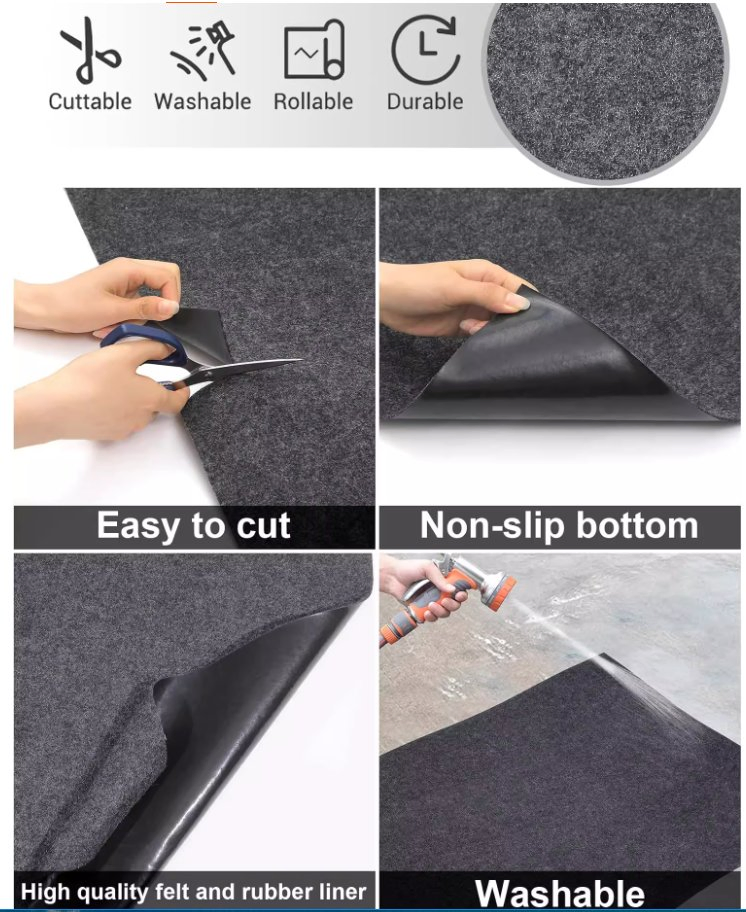 Cuttable Washable Rollable Durable

Easy to cut

Non-slip bottom

High quality felt and rubber liner

Washable