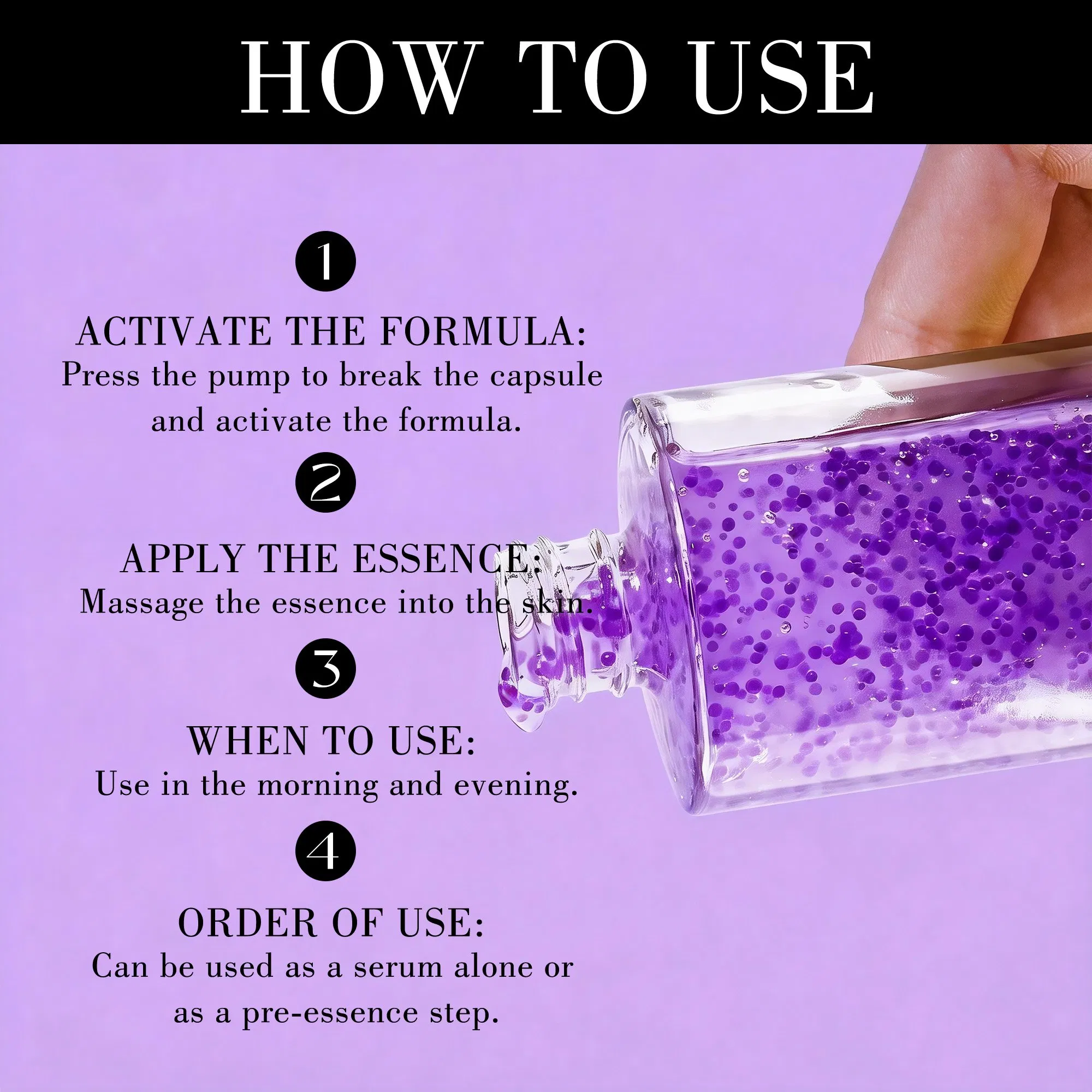 HOW TO USE

1

ACTIVATE THE FORMULA:
Press the pump to break the capsule and activate the formula.

2

APPLY THE ESSENCE:
Massage the essence into the skin.

3

WHEN TO USE:
Use in the morning and evening.

4

ORDER OF USE:
Can be used as a serum alone or as a pre-essence step.