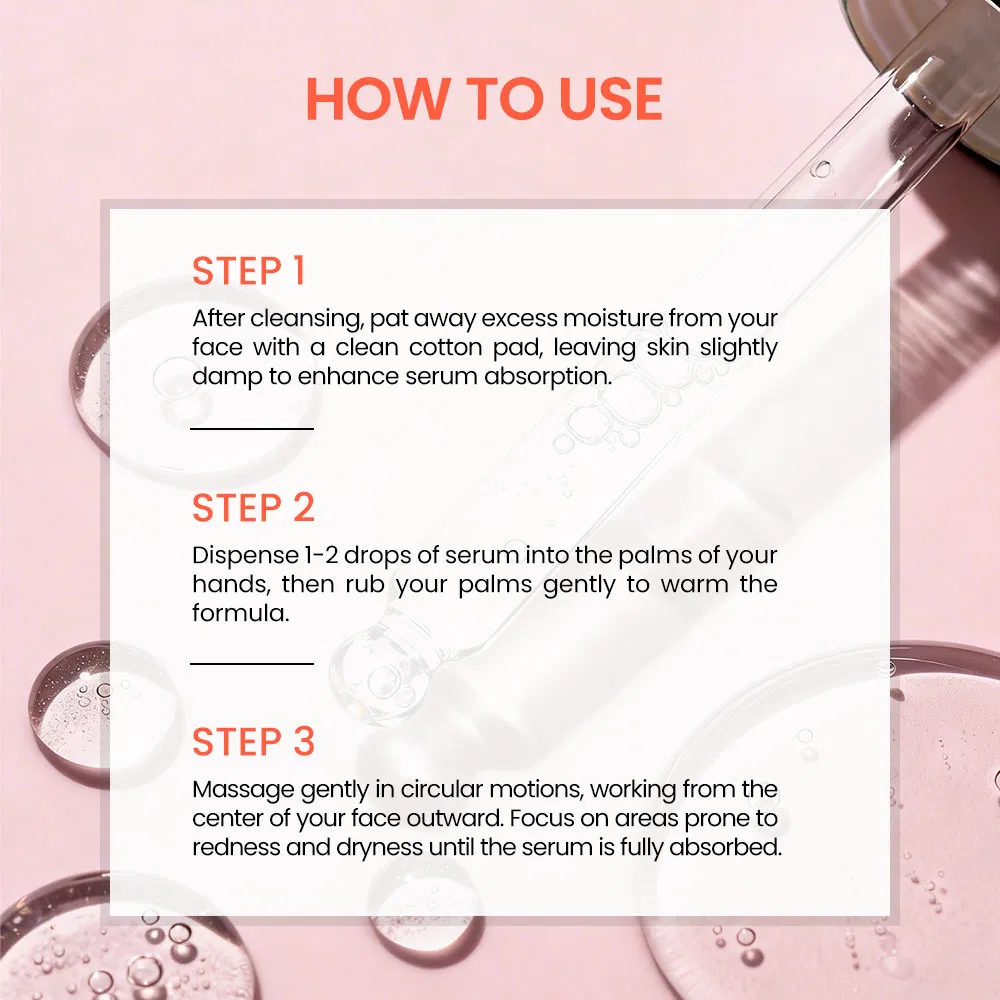 HOW TO USE

STEP 1

After cleansing, pat away excess moisture from your face with a clean cotton pad, leaving skin slightly damp to enhance serum absorption.

STEP 2

Dispense 1-2 drops of serum into the palms of your hands, then rub your palms gently to warm the formula.

STEP 3

Massage gently in circular motions, working from the center of your face outward. Focus on areas prone to redness and dryness until the serum is fully absorbed.