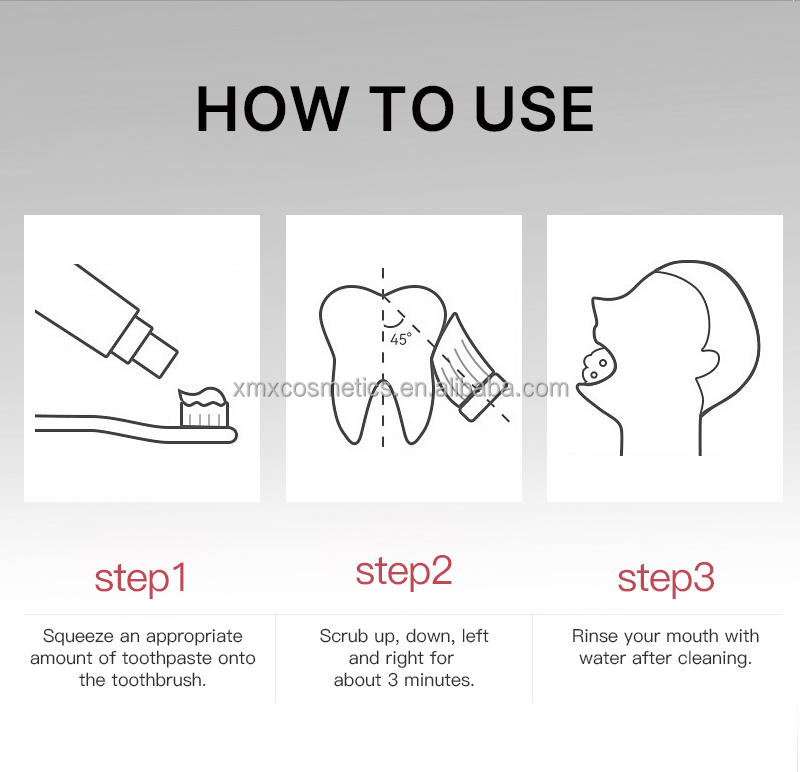 HOW TO USE

45°

xmxcosmetics.en.alibaba.com

step1

Squeeze an appropriate amount of toothpaste onto the toothbrush.

step2

Scrub up, down, left and right for about 3 minutes.

step3

Rinse your mouth with water after cleaning.