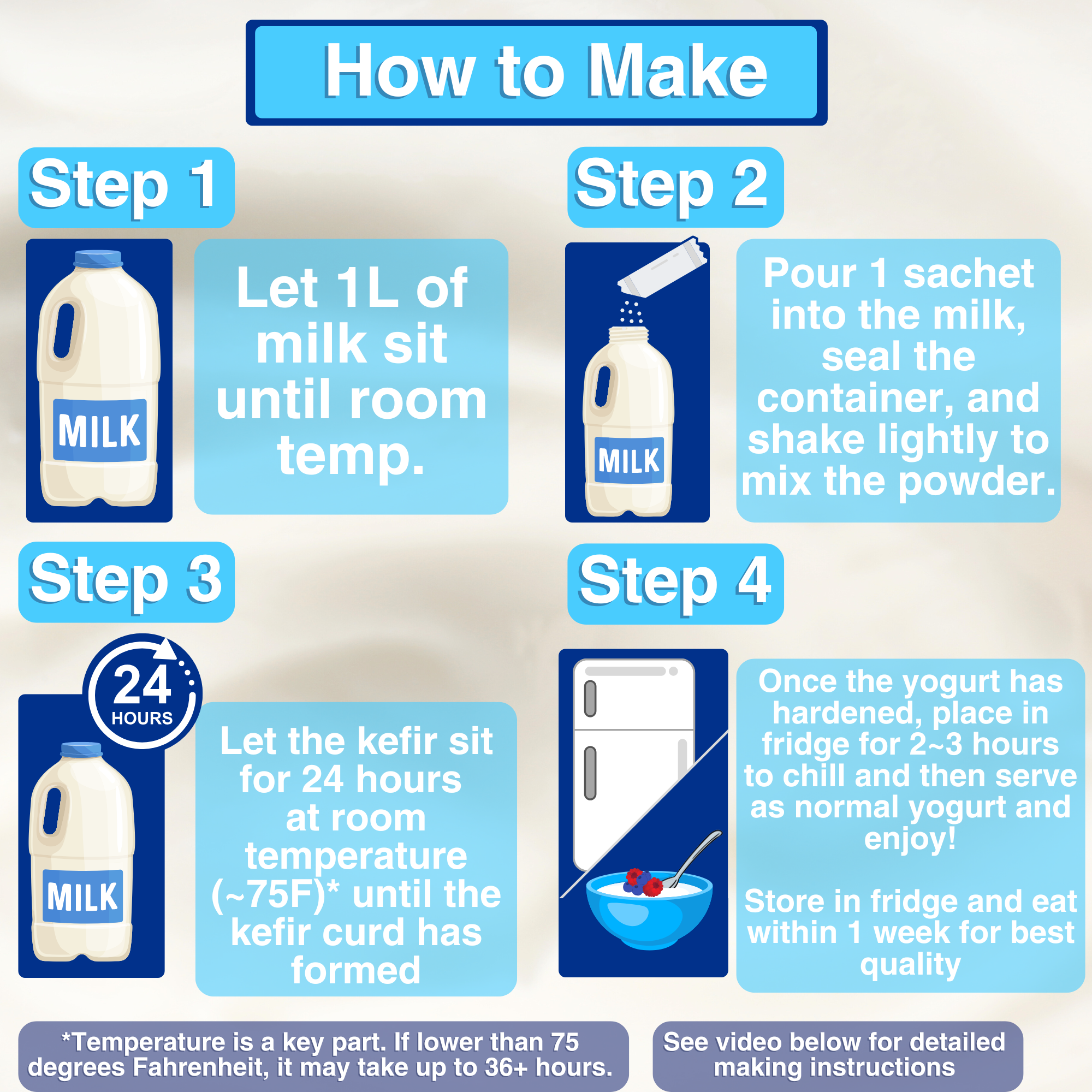 How to Make

Step 1

MILK

Let 1L of milk sit until room temp.

Step 2

MILK

Pour 1 sachet into the milk, seal the container, and shake lightly to mix the powder.

Step 3

24 HOURS

MILK

Let the kefir sit for 24 hours at room temperature (~75F)* until the kefir curd has formed

Step 4

Once the yogurt has hardened, place in fridge for 2~3 hours to chill and then serve as normal yogurt and enjoy!

Store in fridge and eat within 1 week for best quality

*Temperature is a key part. If lower than 75 degrees Fahrenheit, it may take up to 36+ hours.

See video below for detailed making instructions