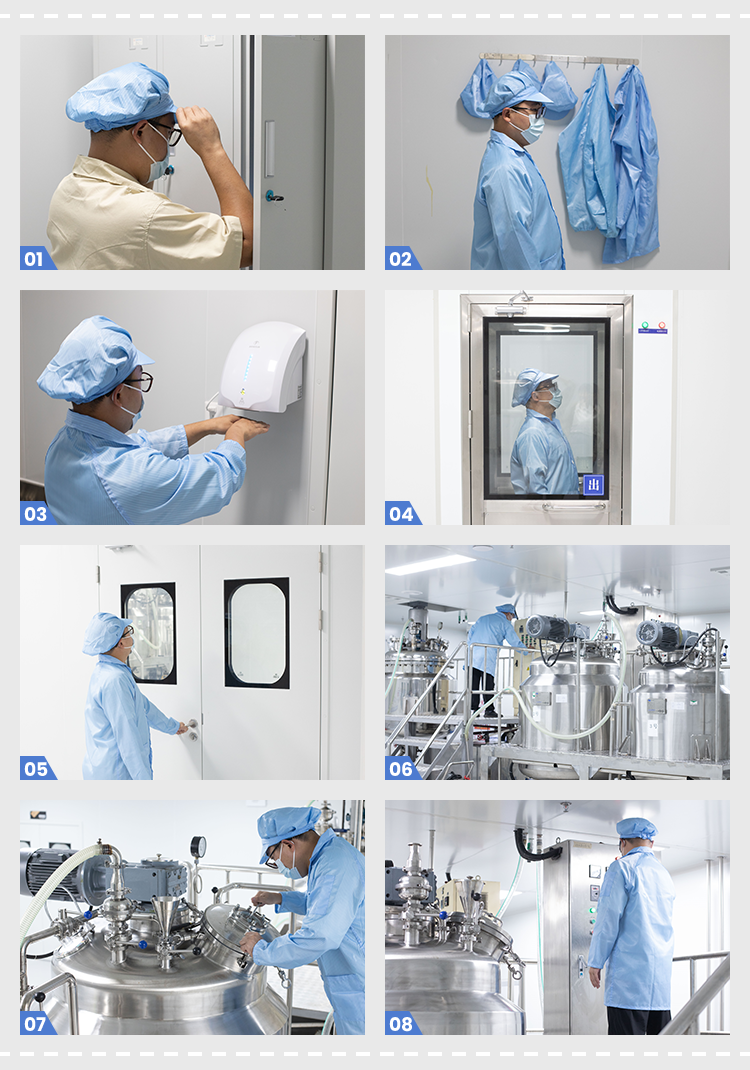 01
02
03
04
05
06
07
08