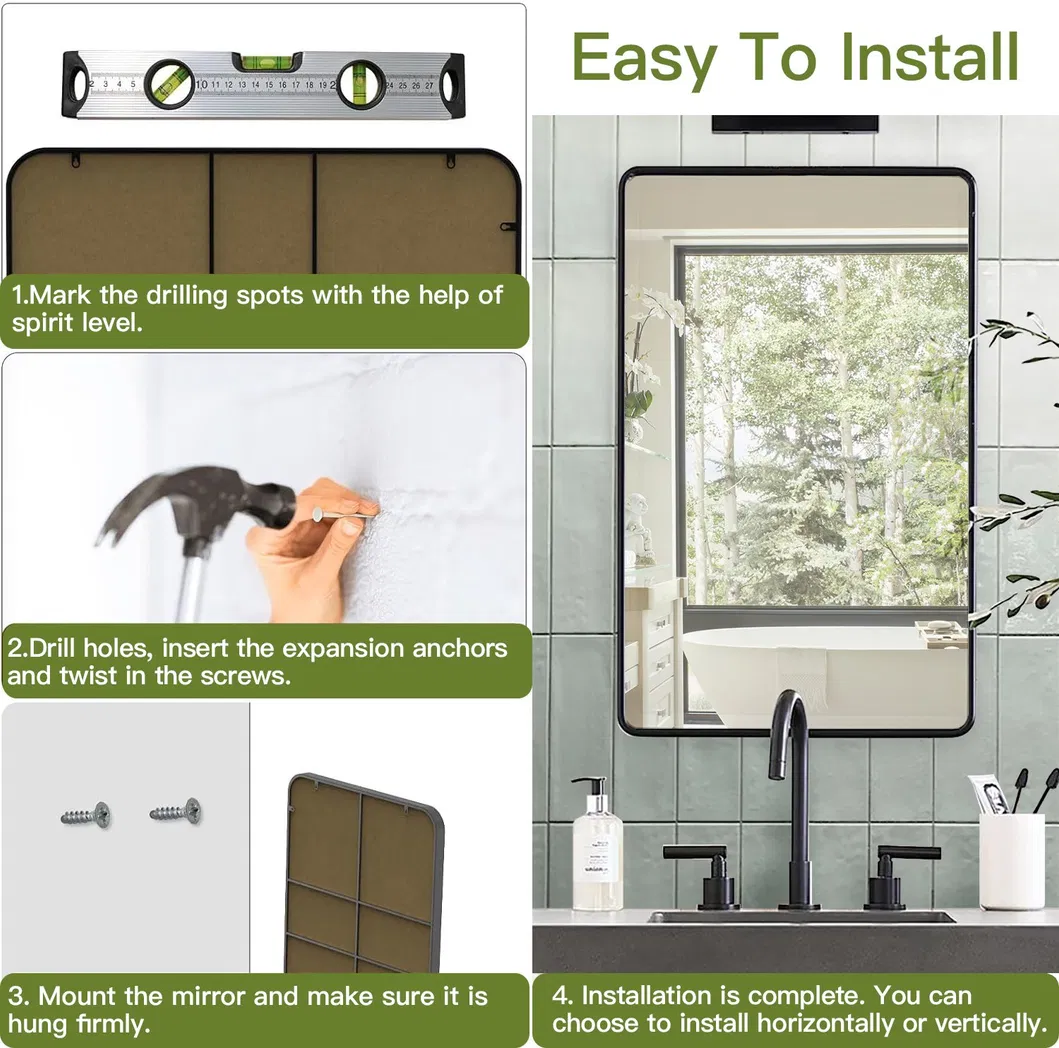 Easy To Install

2 3 4 5 10 11 12 13 14 15 16 17 18 19 2 24 25 26 27

1.Mark the drilling spots with the help of spirit level.

2.Drill holes, insert the expansion anchors and twist in the screws.

3. Mount the mirror and make sure it is hung firmly.

4. Installation is complete. You can choose to install horizontally or vertically.