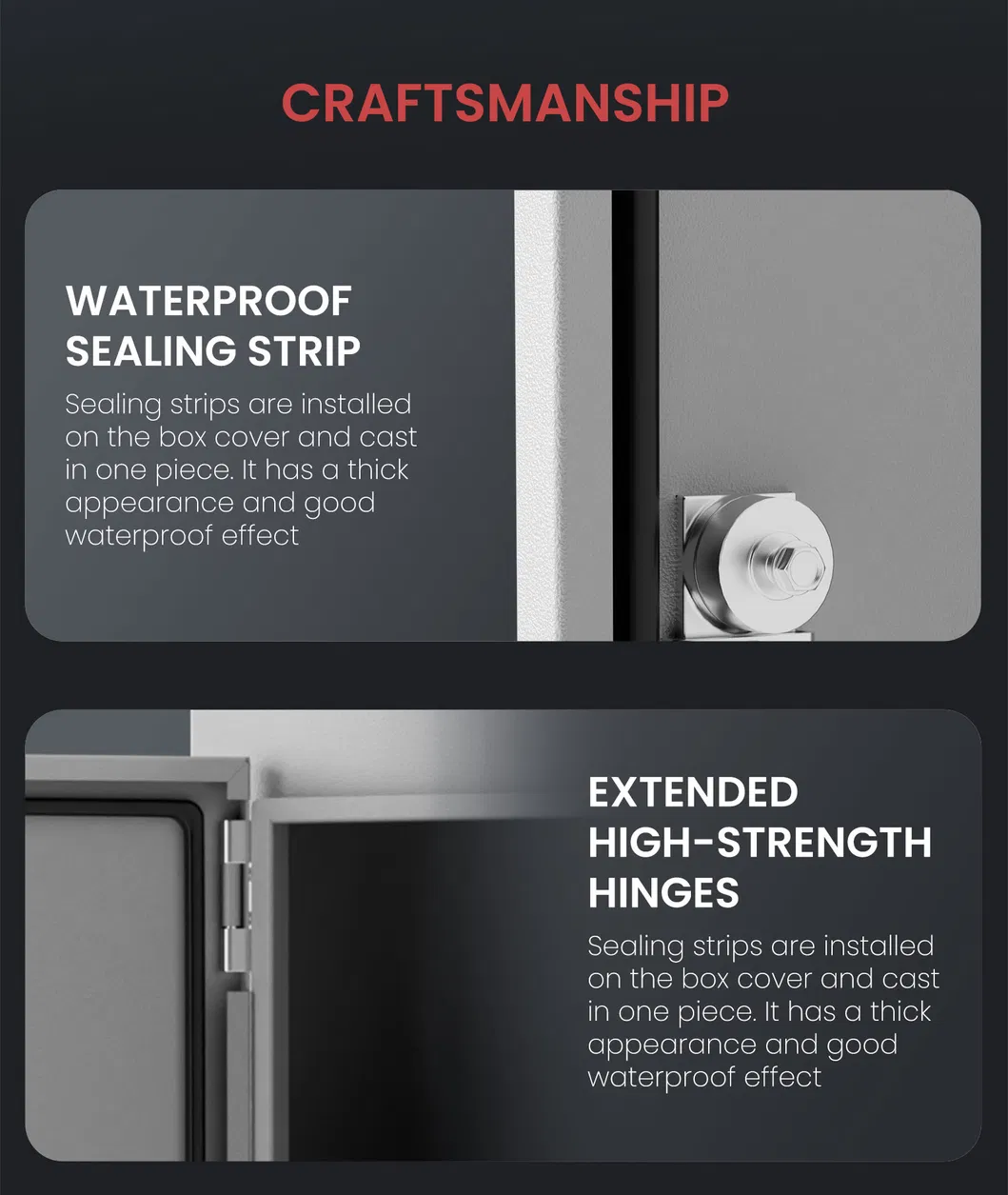 CRAFTSMANSHIP

WATERPROOF SEALING STRIP

Sealing strips are installed on the box cover and cast in one piece. It has a thick appearance and good waterproof effect

EXTENDED HIGH-STRENGTH HINGES

Sealing strips are installed on the box cover and cast in one piece. It has a thick appearance and good waterproof effect