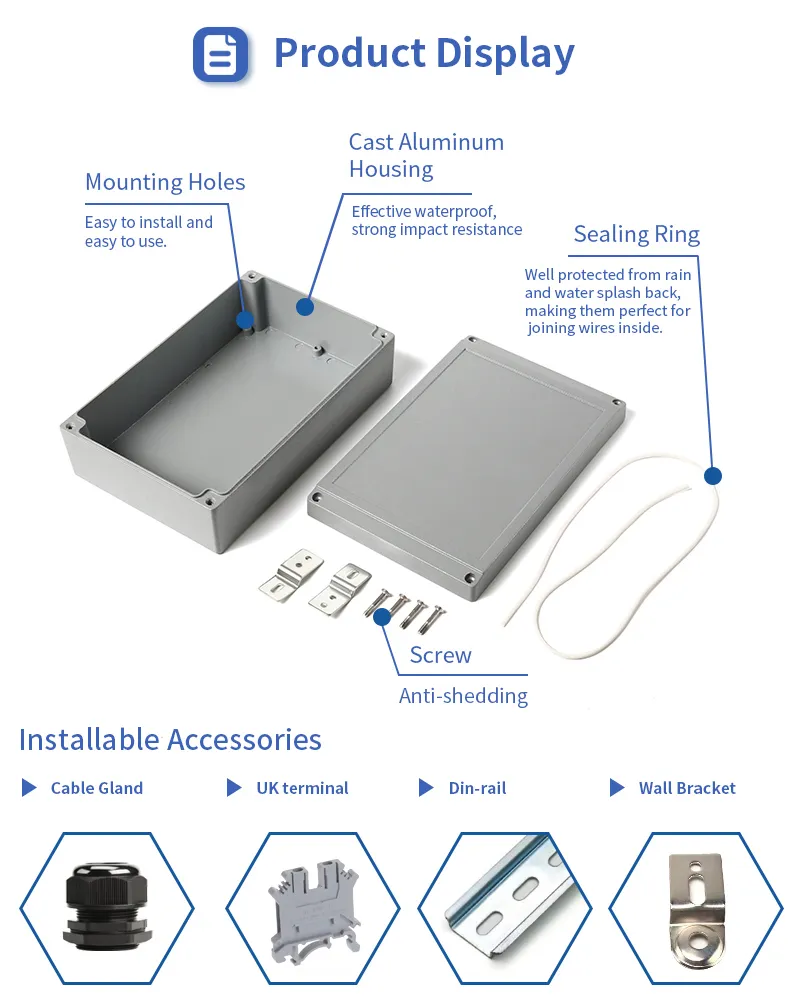 Product Display

Mounting Holes

Easy to install and easy to use.

Cast Aluminum Housing

Effective waterproof, strong impact resistance

Sealing Ring

Well protected from rain and water splash back, making them perfect for joining wires inside.

Screw

Anti-shedding

Installable Accessories

Cable Gland

UK terminal

Din-rail

Wall Bracket