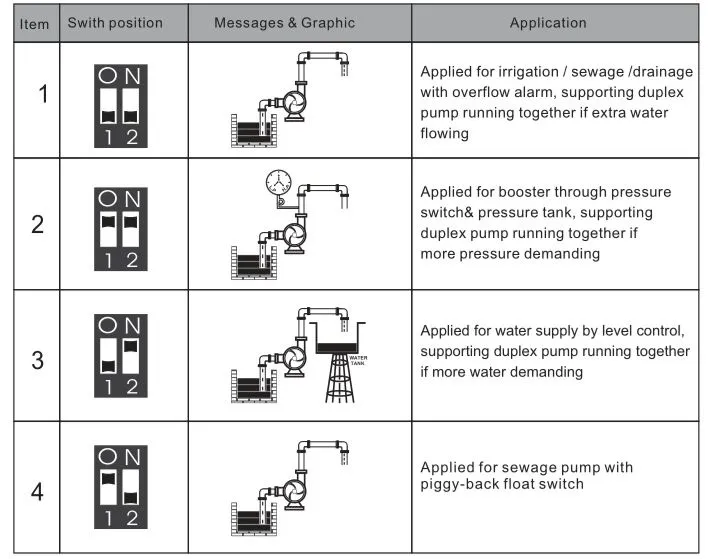 | Item | Swith position | Messages & Graphic | Application |
|---|---|---|---|
| 1 | ON 1 2 | | Applied for irrigation / sewage /drainage with overflow alarm, supporting duplex pump running together if extra water flowing |
| 2 | ON 1 2 | | Applied for booster through pressure switch& pressure tank, supporting duplex pump running together if more pressure demanding |
| 3 | ON 1 2 | WATER TANK | Applied for water supply by level control, supporting duplex pump running together if more water demanding |
| 4 | ON 1 2 | | Applied for sewage pump with piggy-back float switch |