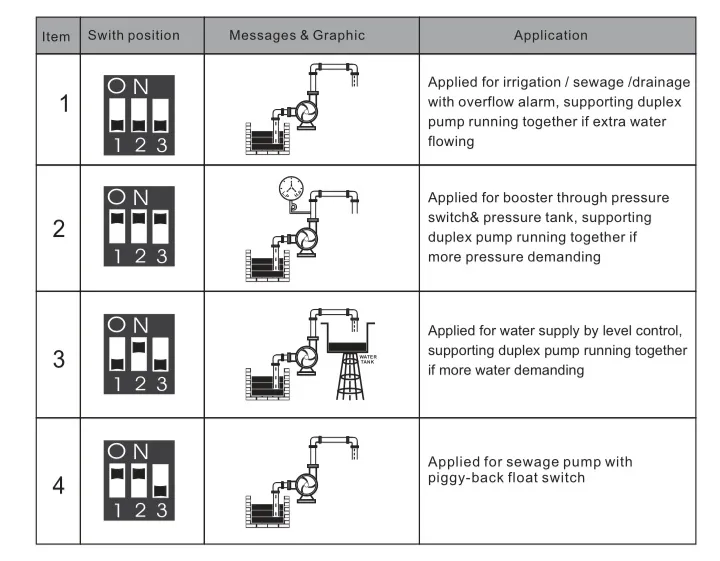 | Item | Swith position | Messages & Graphic | Application |
|---|---|---|---|
| 1 | ON 1 2 3 | | Applied for irrigation / sewage /drainage with overflow alarm, supporting duplex pump running together if extra water flowing |
| 2 | ON 1 2 3 | | Applied for booster through pressure switch& pressure tank, supporting duplex pump running together if more pressure demanding |
| 3 | ON 1 2 3 | WATER TANK | Applied for water supply by level control, supporting duplex pump running together if more water demanding |
| 4 | ON 1 2 3 | | Applied for sewage pump with piggy-back float switch |