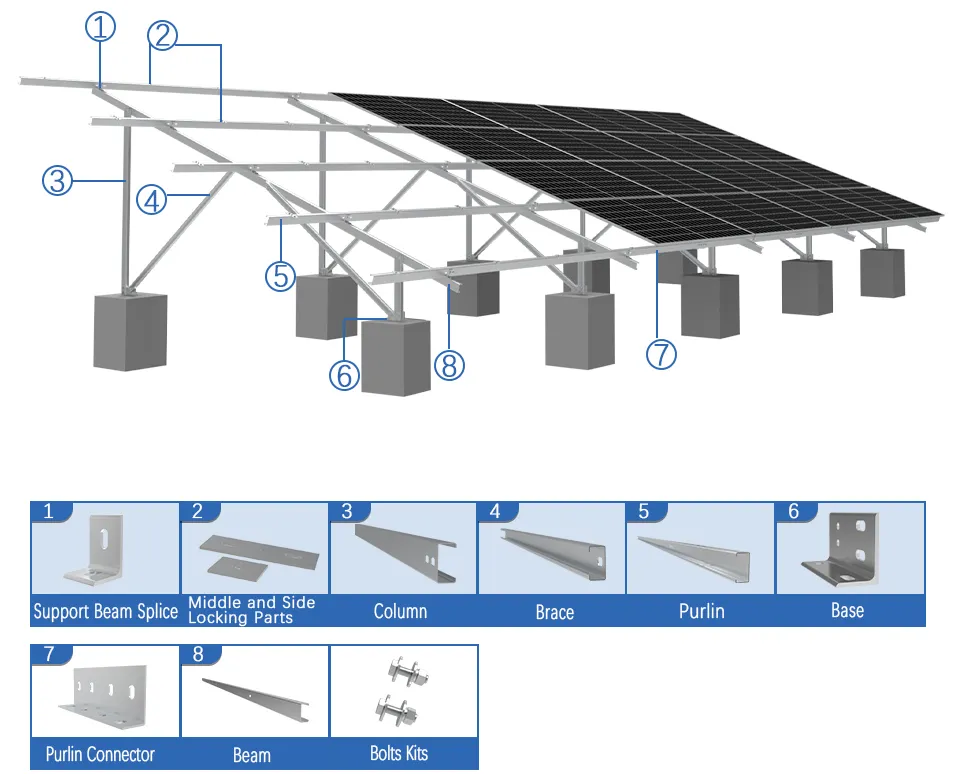 ①
②
③
④
⑤
⑥
⑧
⑦

1
Support Beam Splice
2
Middle and Side Locking Parts
3
Column
4
Brace
5
Purlin
6
Base
7
Purlin Connector
8
Beam
Bolts Kits