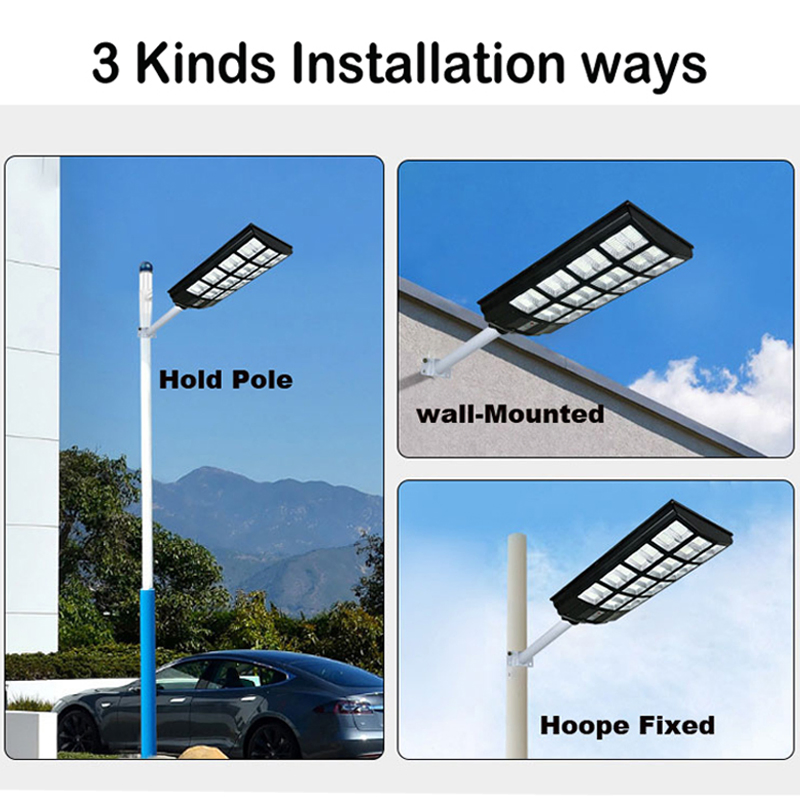 3 Kinds Installation ways

Hold Pole

wall-Mounted

Hoope Fixed