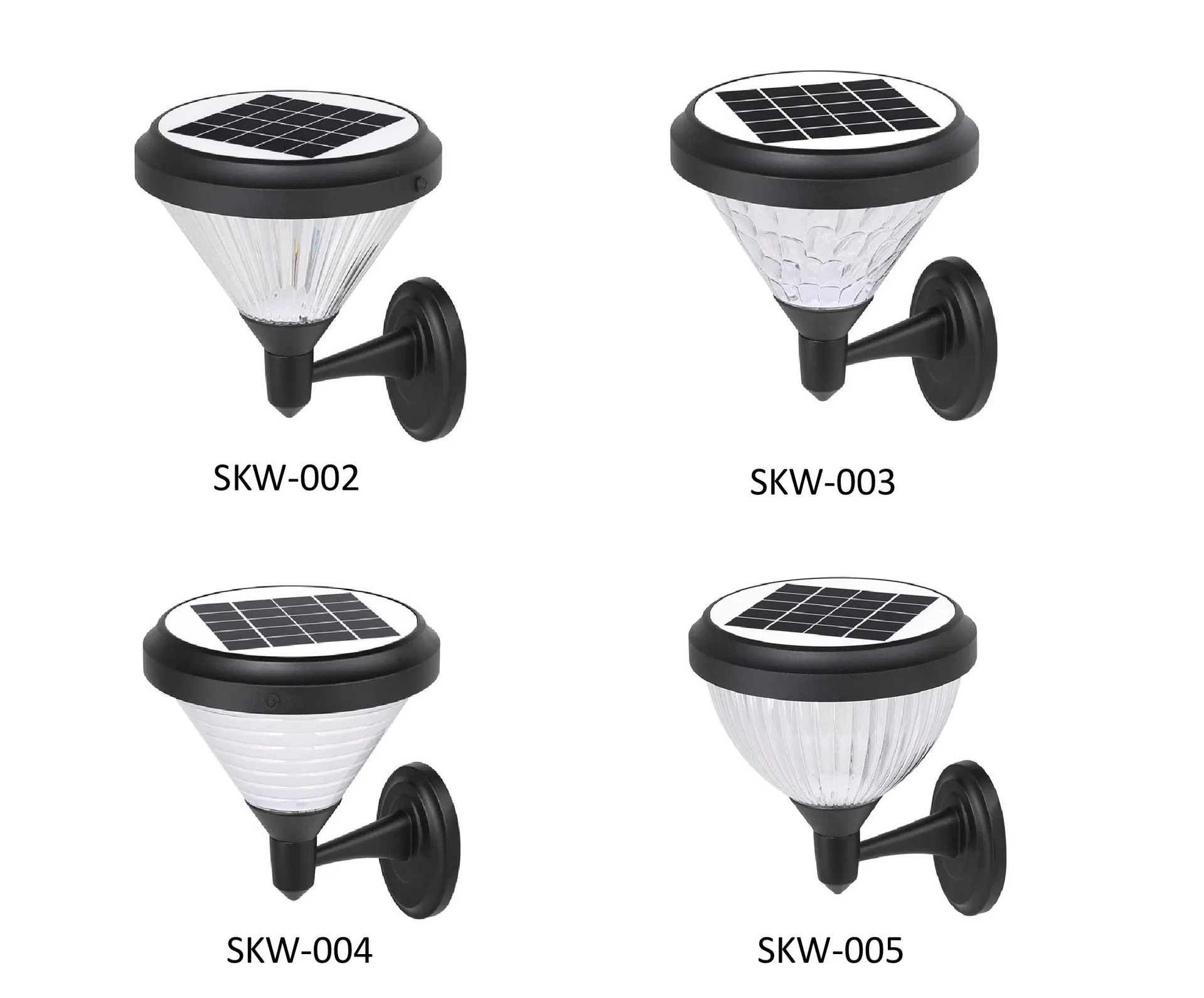 SKW-002

SKW-003

SKW-004

SKW-005