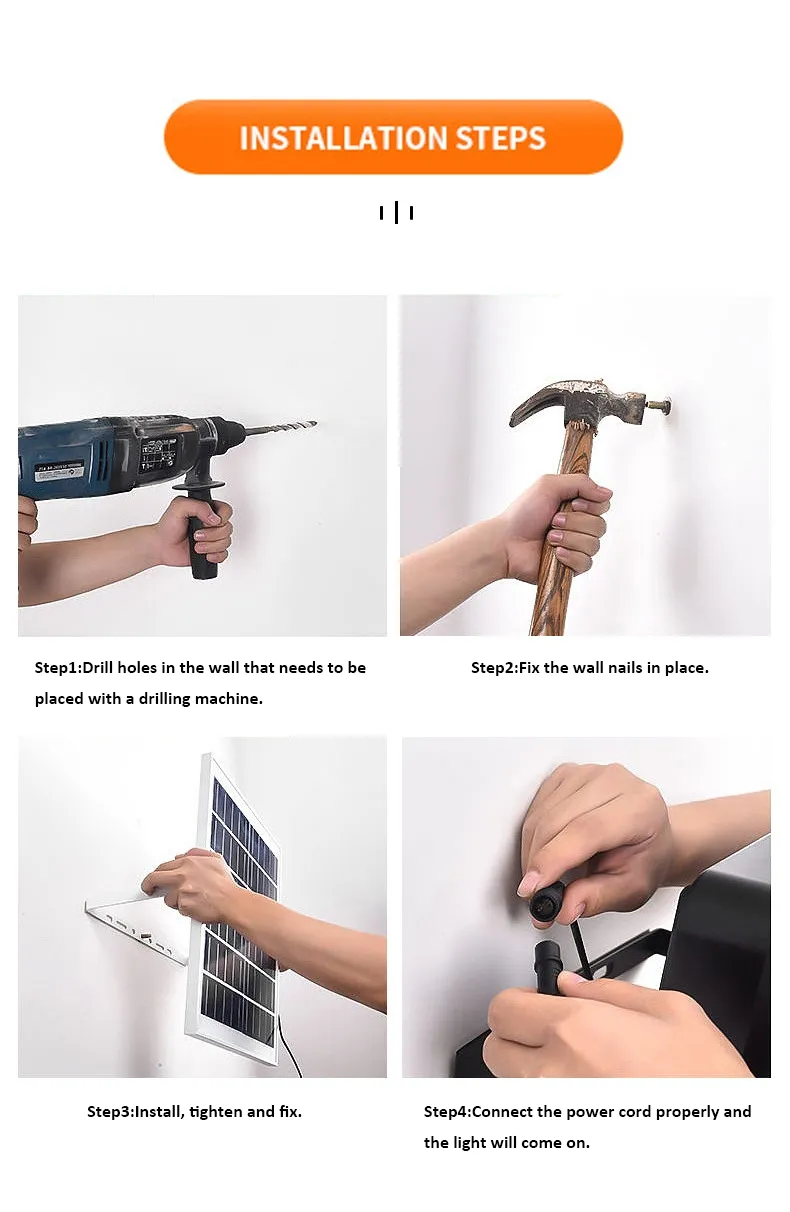 INSTALLATION STEPS

Step1:Drill holes in the wall that needs to be placed with a drilling machine.

Step2:Fix the wall nails in place.

Step3:Install, tighten and fix.

Step4:Connect the power cord properly and the light will come on.