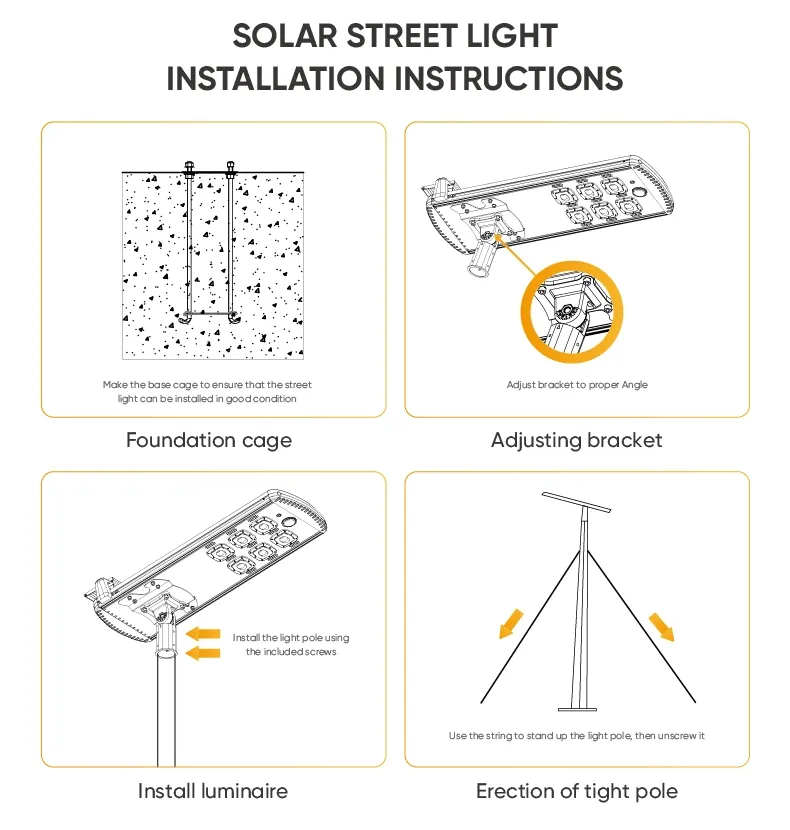 SOLAR STREET LIGHT
INSTALLATION INSTRUCTIONS

Make the base cage to ensure that the street light can be installed in good condition

Foundation cage

Adjust bracket to proper Angle

Adjusting bracket

Install the light pole using the included screws

Install luminaire

Use the string to stand up the light pole, then unscrew it

Erection of tight pole