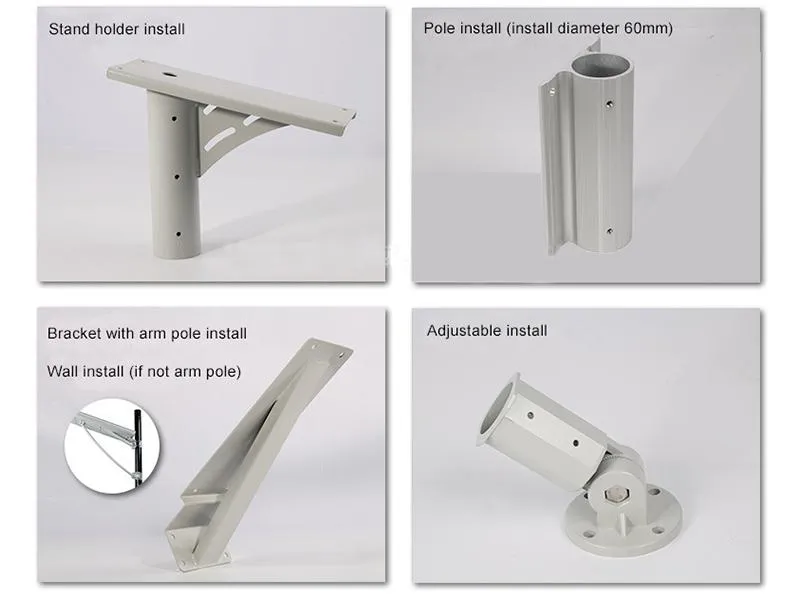 Stand holder install

Pole install (install diameter 60mm)

Bracket with arm pole install

Wall install (if not arm pole)

Adjustable install