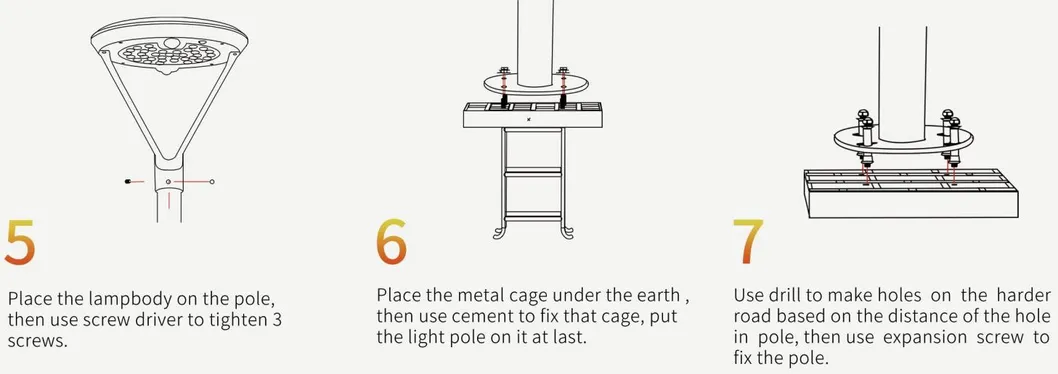 5

Place the lampbody on the pole, then use screw driver to tighten 3 screws.

6

Place the metal cage under the earth , then use cement to fix that cage, put the light pole on it at last.

7

Use drill to make holes on the harder road based on the distance of the hole in pole, then use expansion screw to fix the pole.