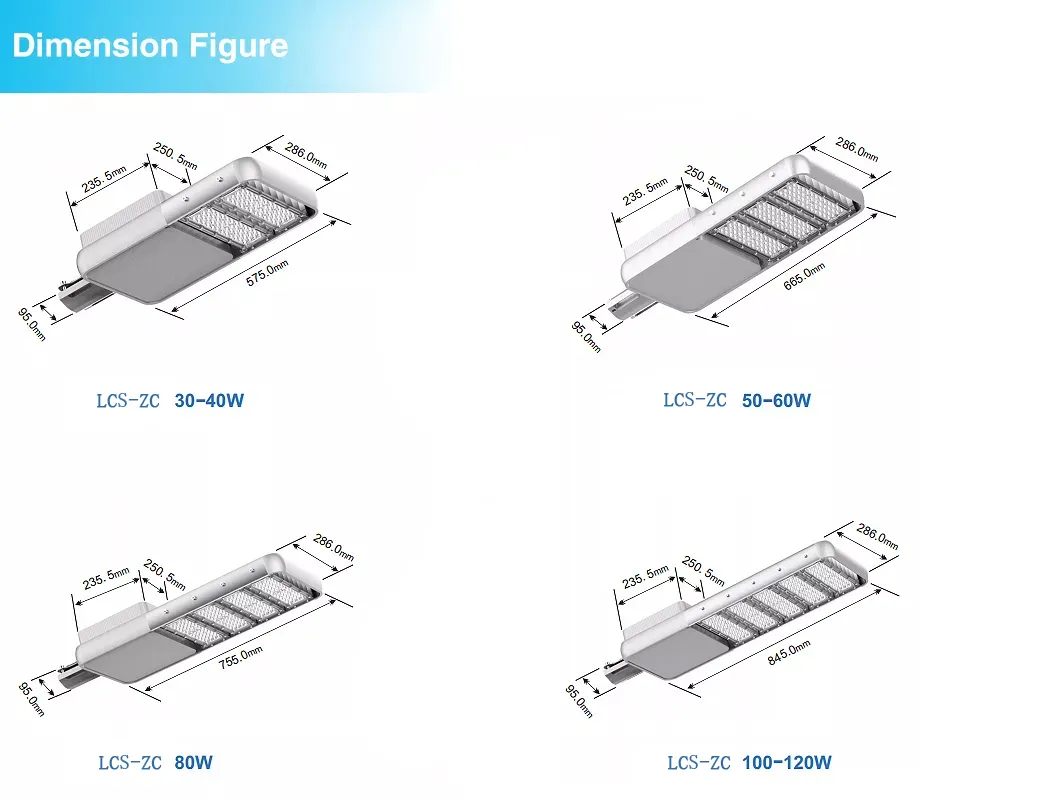 Dimension Figure

235.5mm
250.5mm
286.0mm
575.0mm
95.0mm

LCS-ZC 30-40W

235.5mm
250.5mm
286.0mm
665.0mm
95.0mm

LCS-ZC 50-60W

235.5mm
250.5mm
286.0mm
755.0mm
95.0mm

LCS-ZC 80W

235.5mm
250.5mm
286.0mm
845.0mm
95.0mm

LCS-ZC 100-120W