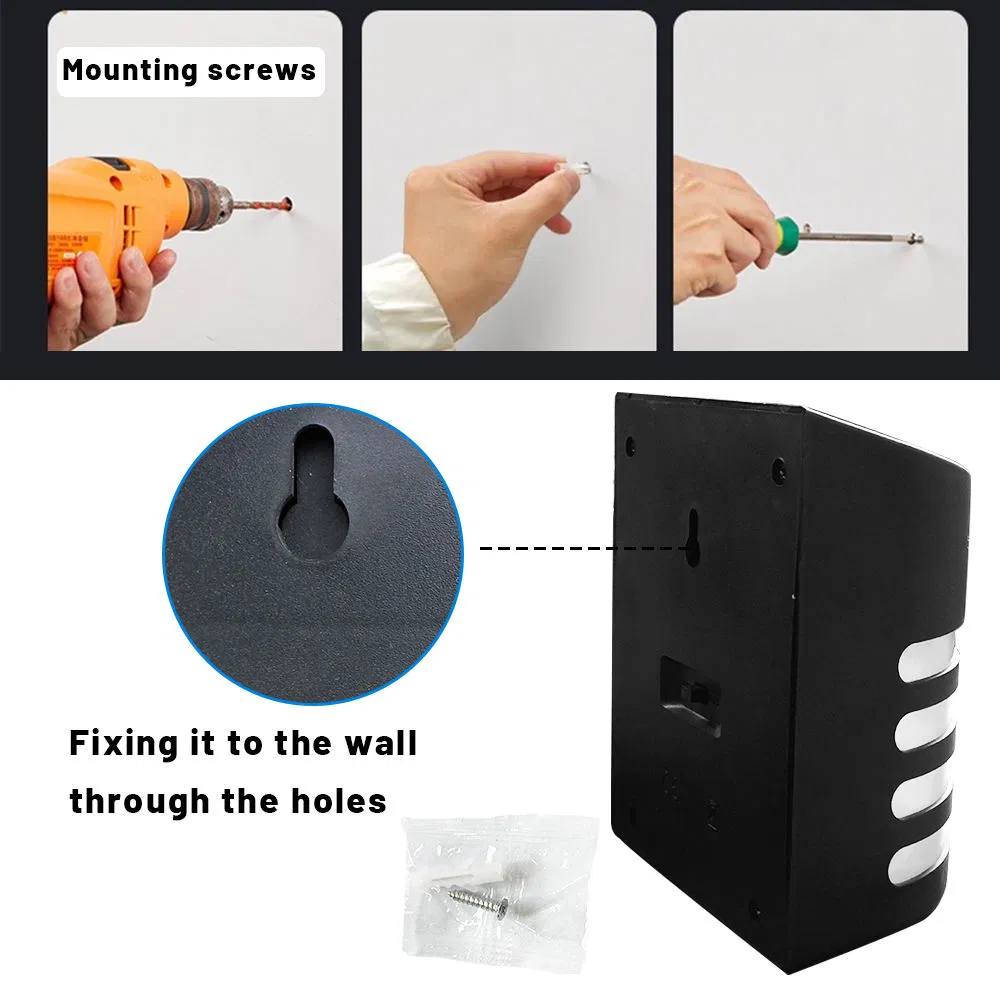 Mounting screws

Fixing it to the wall through the holes