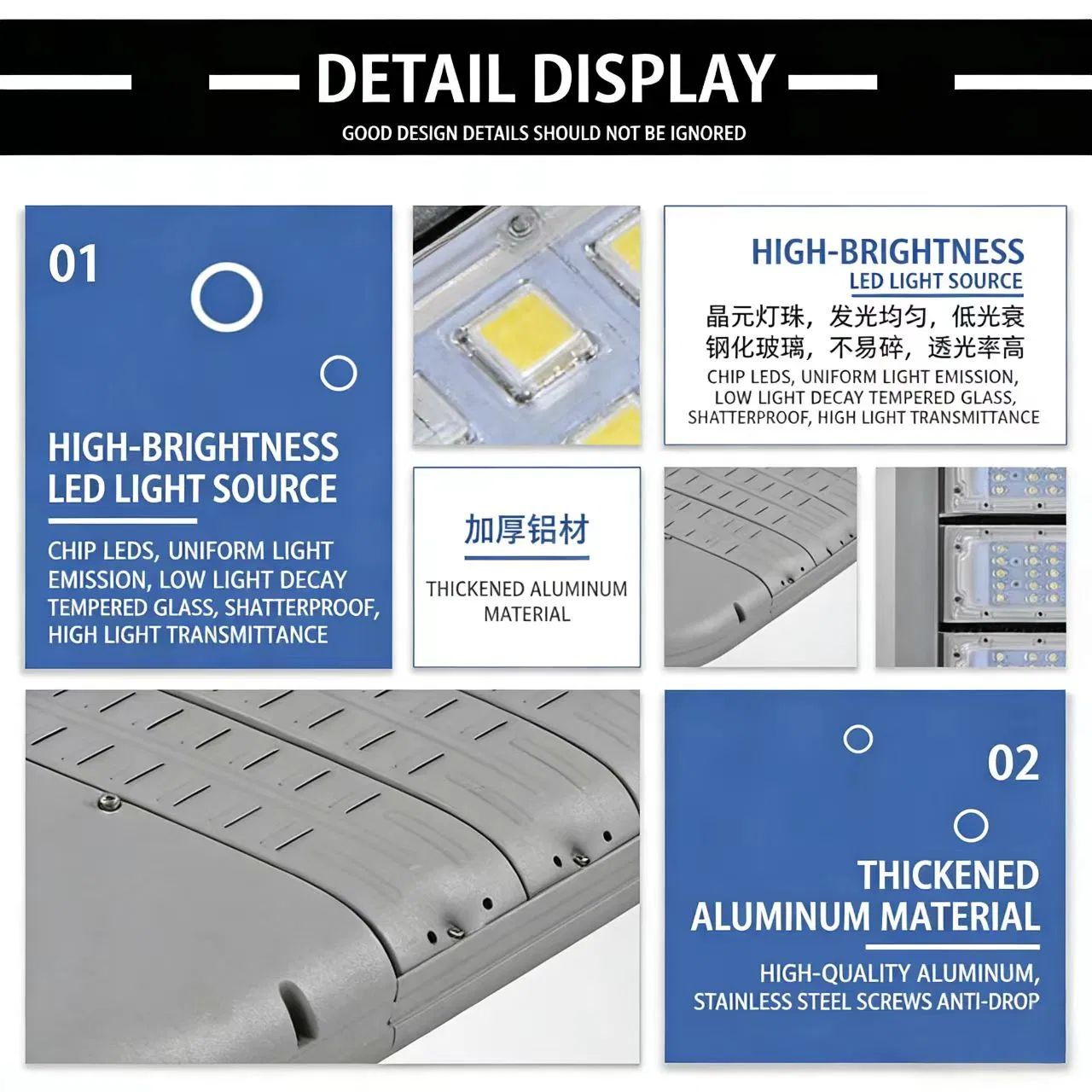 DETAIL DISPLAY

GOOD DESIGN DETAILS SHOULD NOT BE IGNORED

01

HIGH-BRIGHTNESS LED LIGHT SOURCE

CHIP LEDS, UNIFORM LIGHT EMISSION, LOW LIGHT DECAY TEMPERED GLASS, SHATTERPROOF, HIGH LIGHT TRANSMITTANCE

HIGH-BRIGHTNESS

LED LIGHT SOURCE

晶元灯珠，发光均匀，低光衰
钢化玻璃，不易碎，透光率高

CHIP LEDS, UNIFORM LIGHT EMISSION, LOW LIGHT DECAY TEMPERED GLASS, SHATTERPROOF, HIGH LIGHT TRANSMITTANCE

加厚铝材

THICKENED ALUMINUM MATERIAL

02

THICKENED ALUMINUM MATERIAL

HIGH-QUALITY ALUMINUM, STAINLESS STEEL SCREWS ANTI-DROP