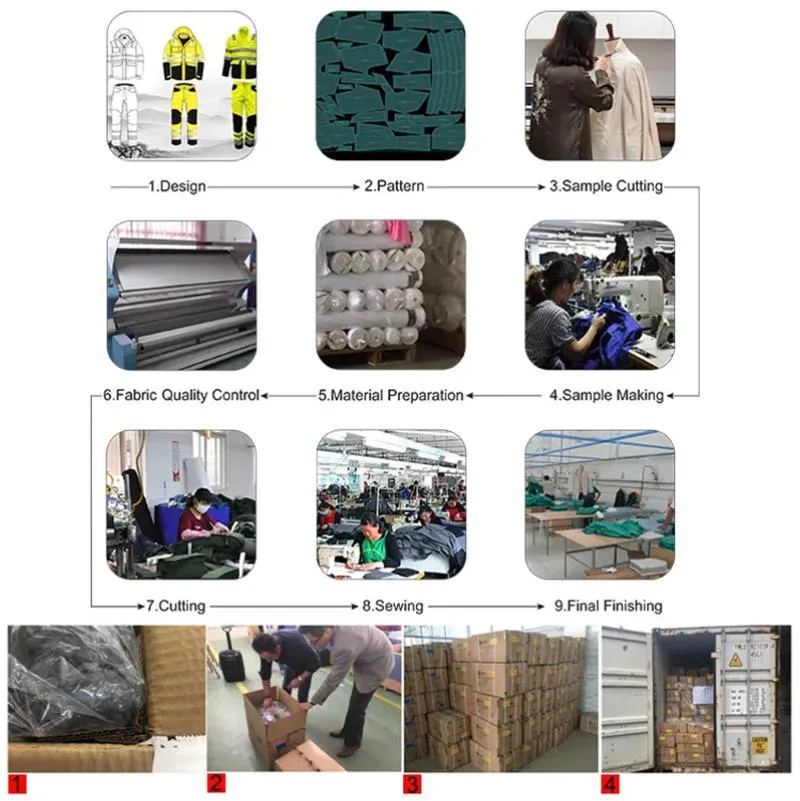 1.Design

2.Pattern

3.Sample Cutting

6.Fabric Quality Control

5.Material Preparation

4.Sample Making

7.Cutting

8.Sewing

9.Final Finishing

1

2

3

4