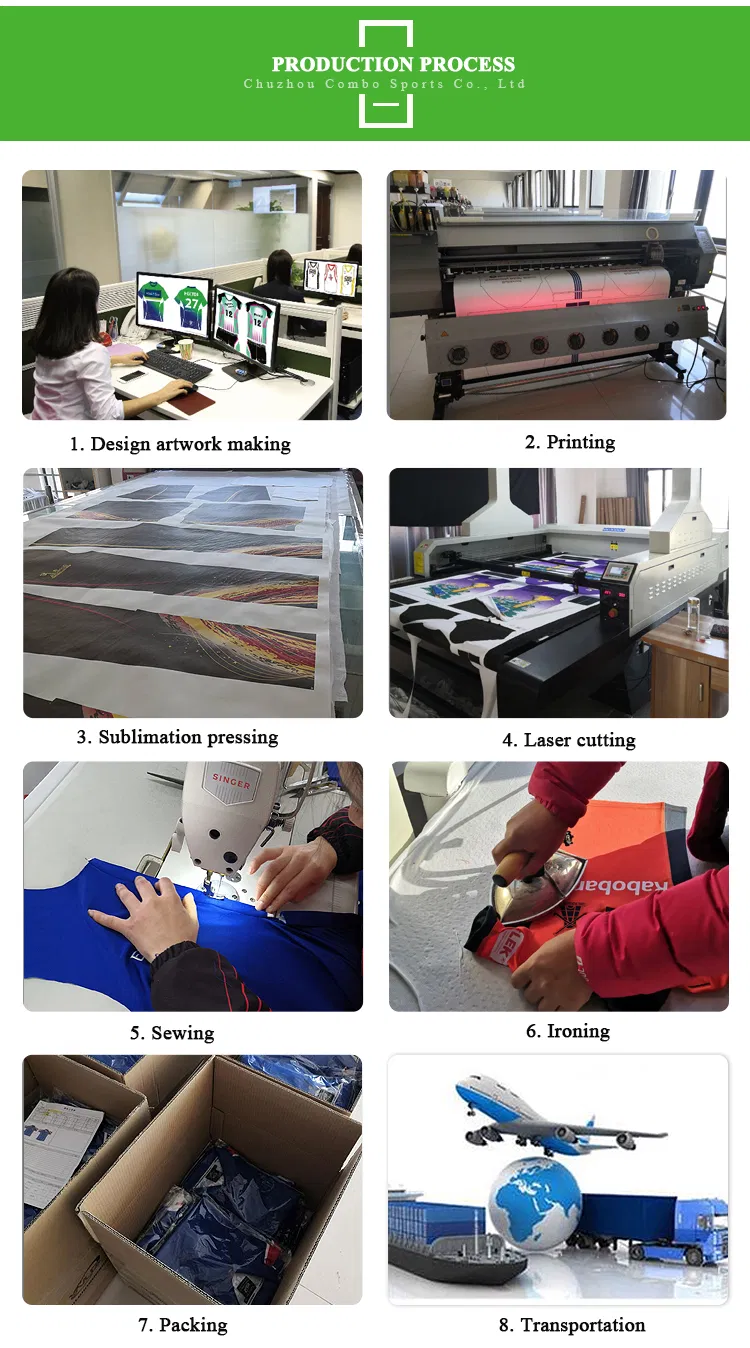 PRODUCTION PROCESS
Chuzhou Combo Sports Co., Ltd

1. Design artwork making

2. Printing

3. Sublimation pressing

4. Laser cutting

SINGER

5. Sewing

rabobank

6. Ironing

7. Packing

8. Transportation