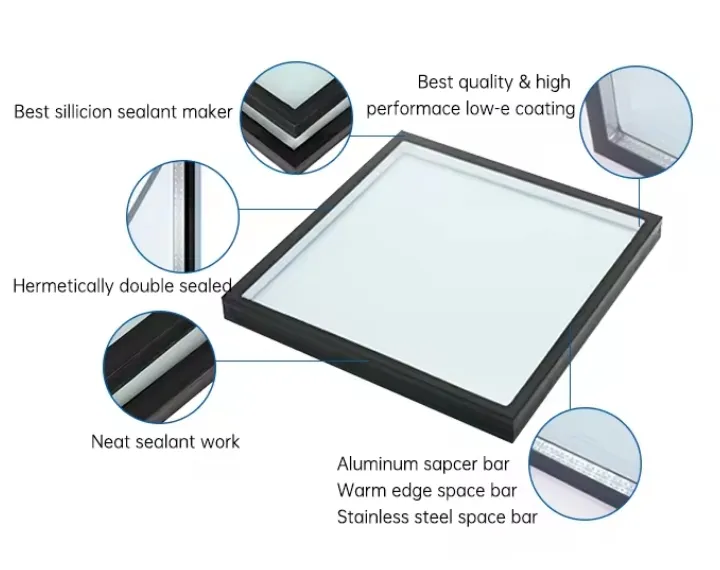 Best sillicion sealant maker

Best quality & high performace low-e coating

Hermetically double sealed

Neat sealant work

Aluminum sapcer bar
Warm edge space bar
Stainless steel space bar