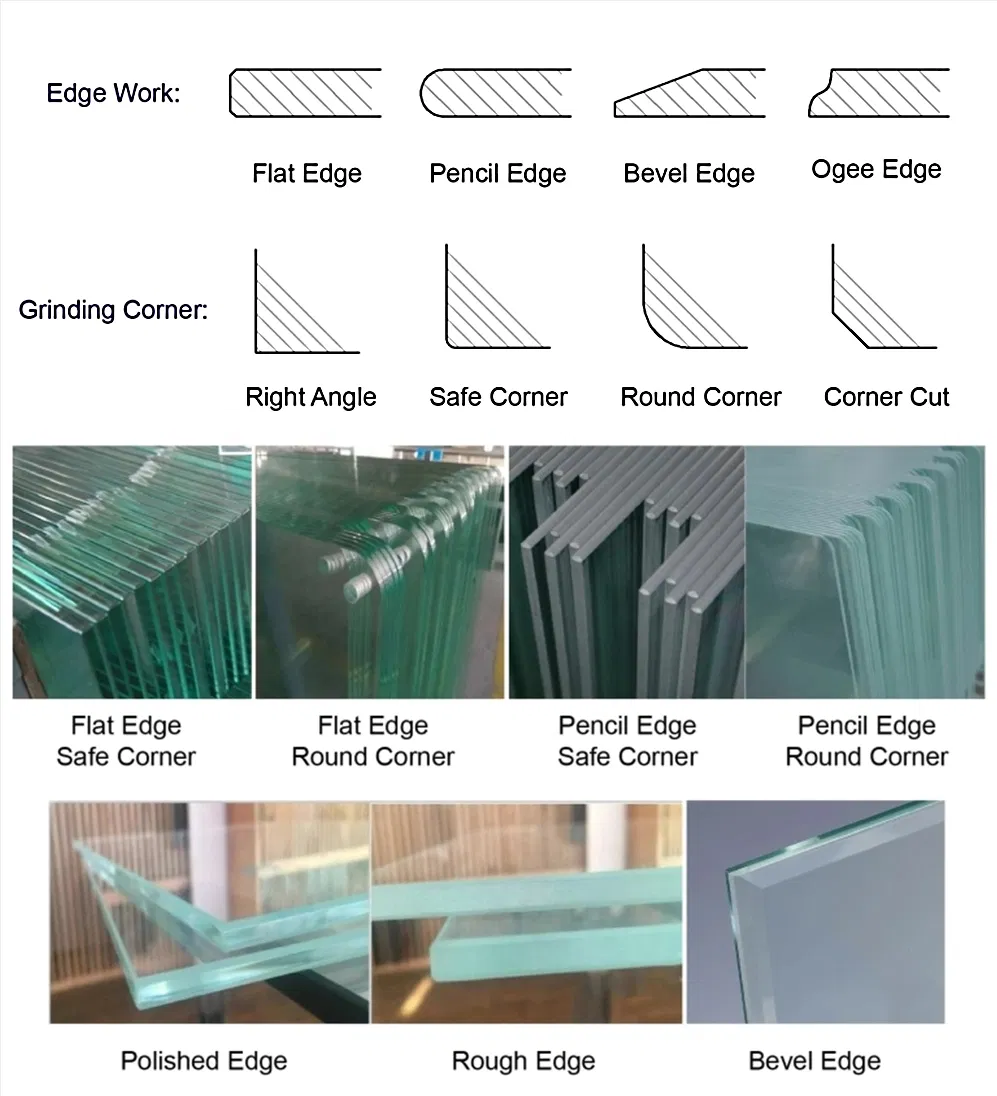 Edge Work:

Flat Edge

Pencil Edge

Bevel Edge

Ogee Edge

Grinding Corner:

Right Angle

Safe Corner

Round Corner

Corner Cut

Flat Edge
Safe Corner

Flat Edge
Round Corner

Pencil Edge
Safe Corner

Pencil Edge
Round Corner

Polished Edge

Rough Edge

Bevel Edge