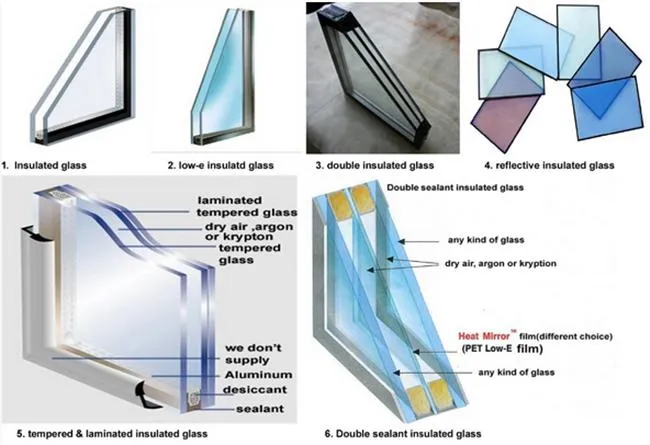 1. Insulated glass

2. low-e insulatd glass

3. double insulated glass

4. reflective insulated glass

laminated tempered glass

dry air ,argon or krypton

tempered glass

we don't supply

Aluminum

desiccant

sealant

5. tempered & laminated insulated glass

Double sealant insulated glass

any kind of glass

dry air, argon or kryption

Heat Mirror™ film(different choice) (PET Low-E film)

any kind of glass

6. Double sealant insulated glass