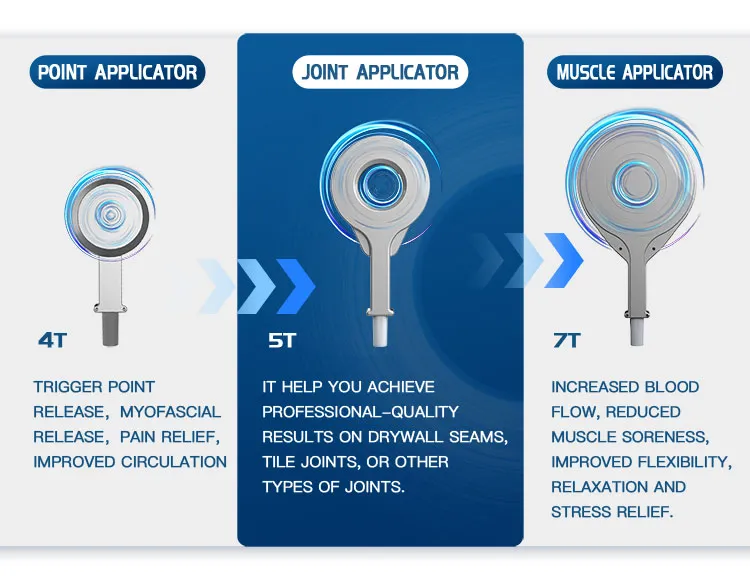 POINT APPLICATOR

4T

TRIGGER POINT RELEASE, MYOFASCIAL RELEASE, PAIN RELIEF, IMPROVED CIRCULATION

JOINT APPLICATOR

5T

IT HELP YOU ACHIEVE PROFESSIONAL-QUALITY RESULTS ON DRYWALL SEAMS, TILE JOINTS, OR OTHER TYPES OF JOINTS.

MUSCLE APPLICATOR

7T

INCREASED BLOOD FLOW, REDUCED MUSCLE SORENESS, IMPROVED FLEXIBILITY, RELAXATION AND STRESS RELIEF.