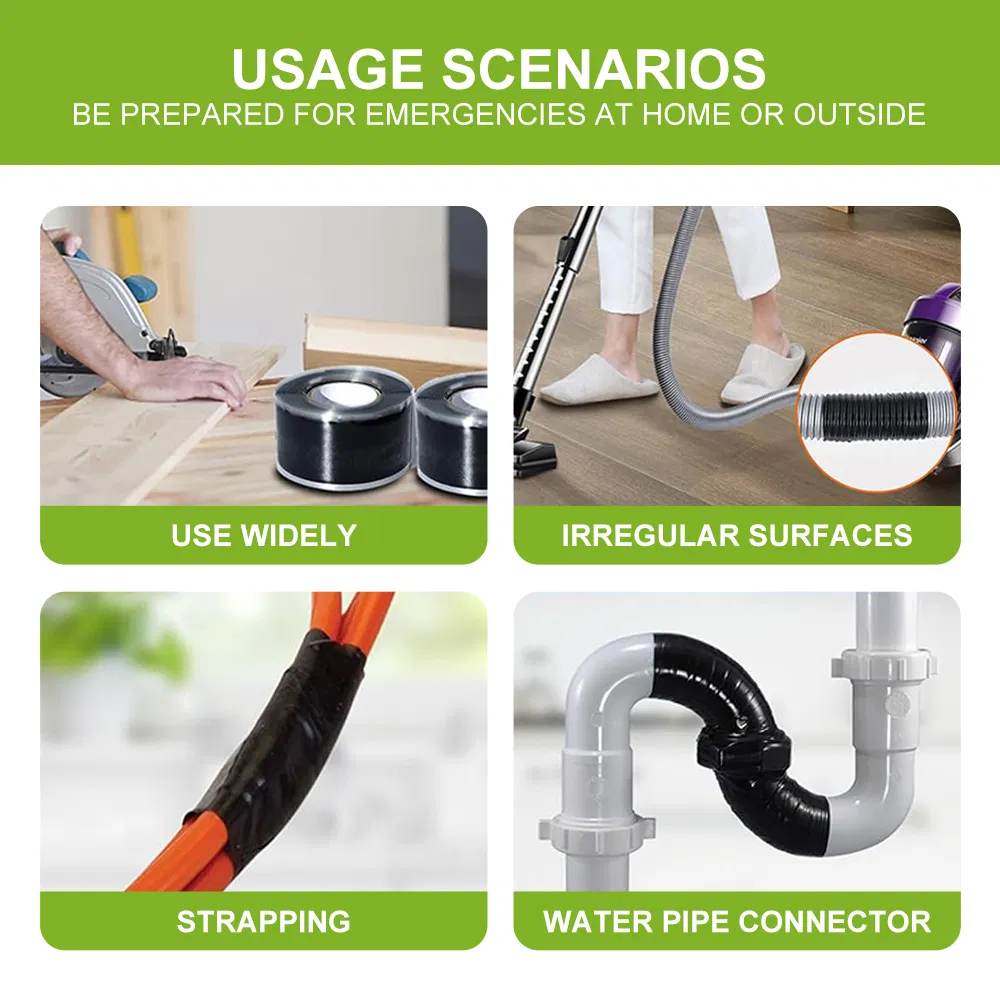 USAGE SCENARIOS
BE PREPARED FOR EMERGENCIES AT HOME OR OUTSIDE

USE WIDELY

IRREGULAR SURFACES

STRAPPING

WATER PIPE CONNECTOR