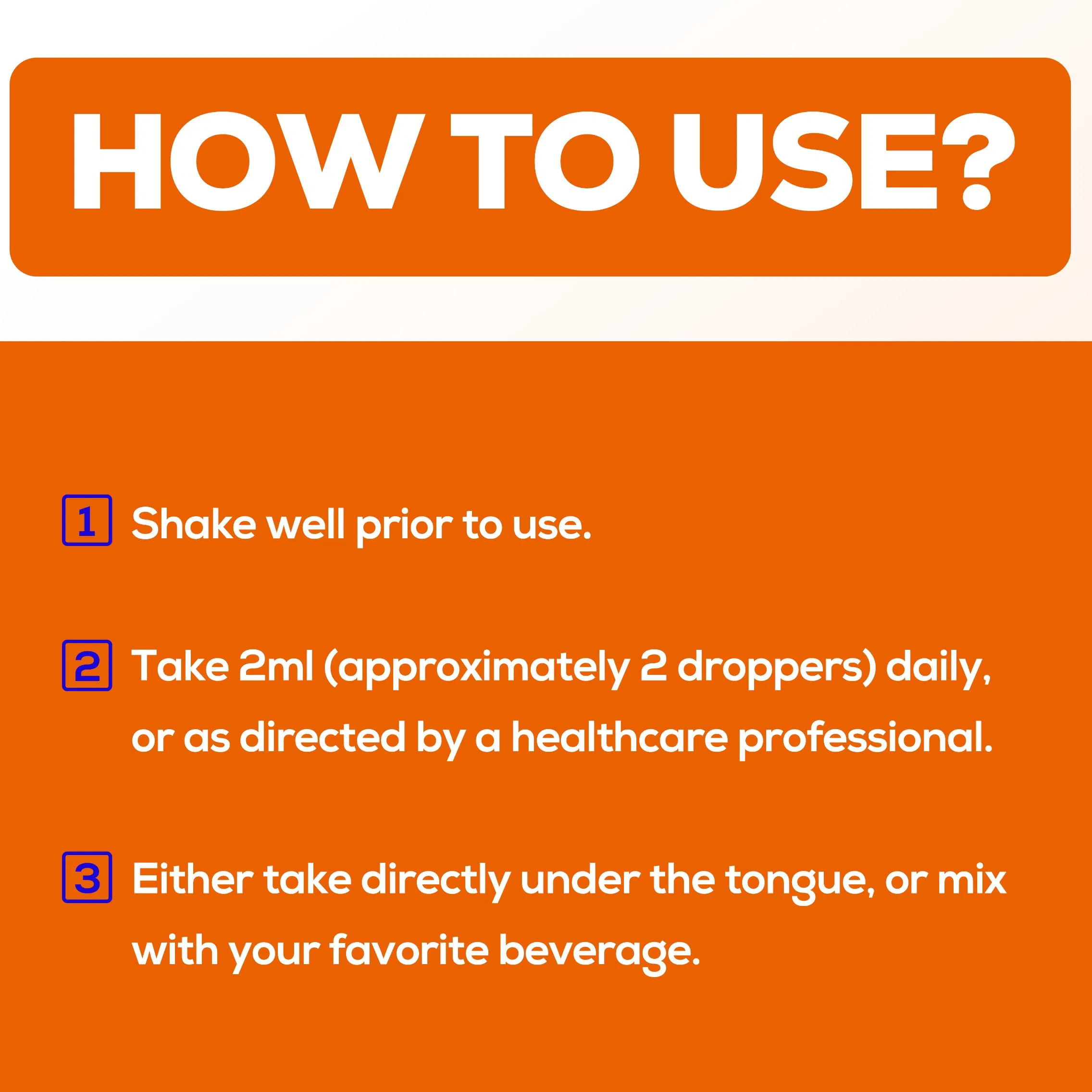 HOW TO USE?

1 Shake well prior to use.

2 Take 2ml (approximately 2 droppers) daily, or as directed by a healthcare professional.

3 Either take directly under the tongue, or mix with your favorite beverage.