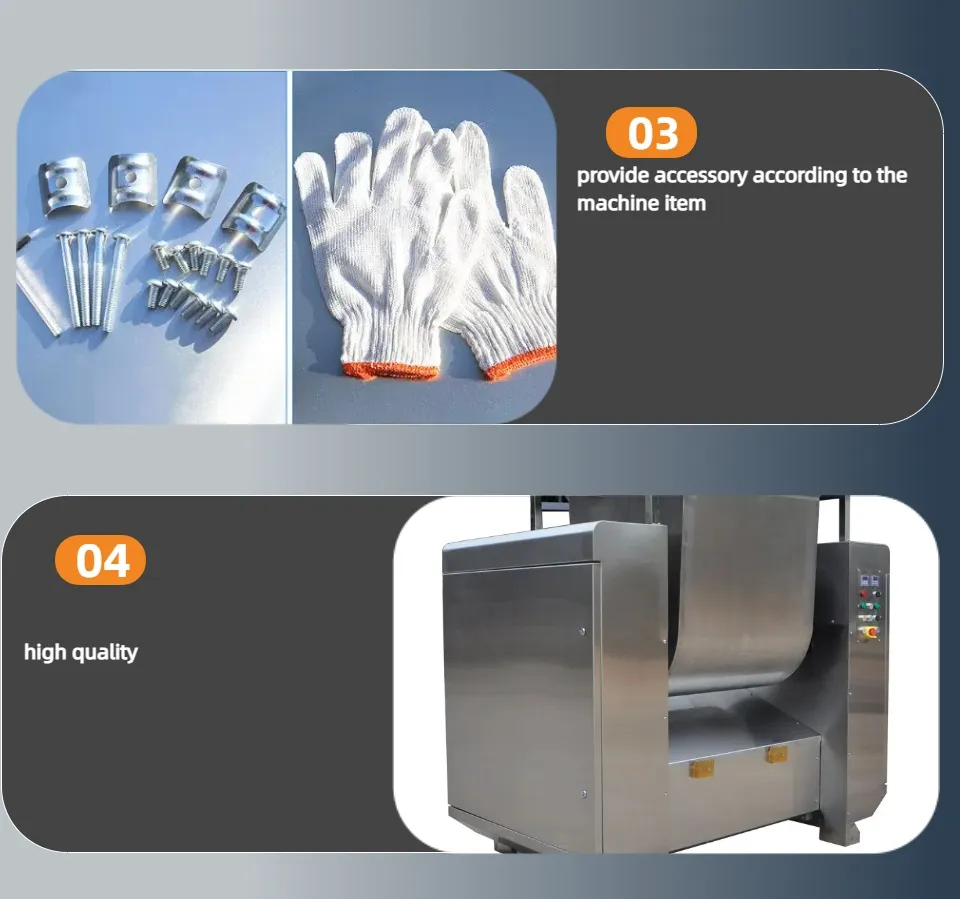 03

provide accessory according to the machine item

04

high quality