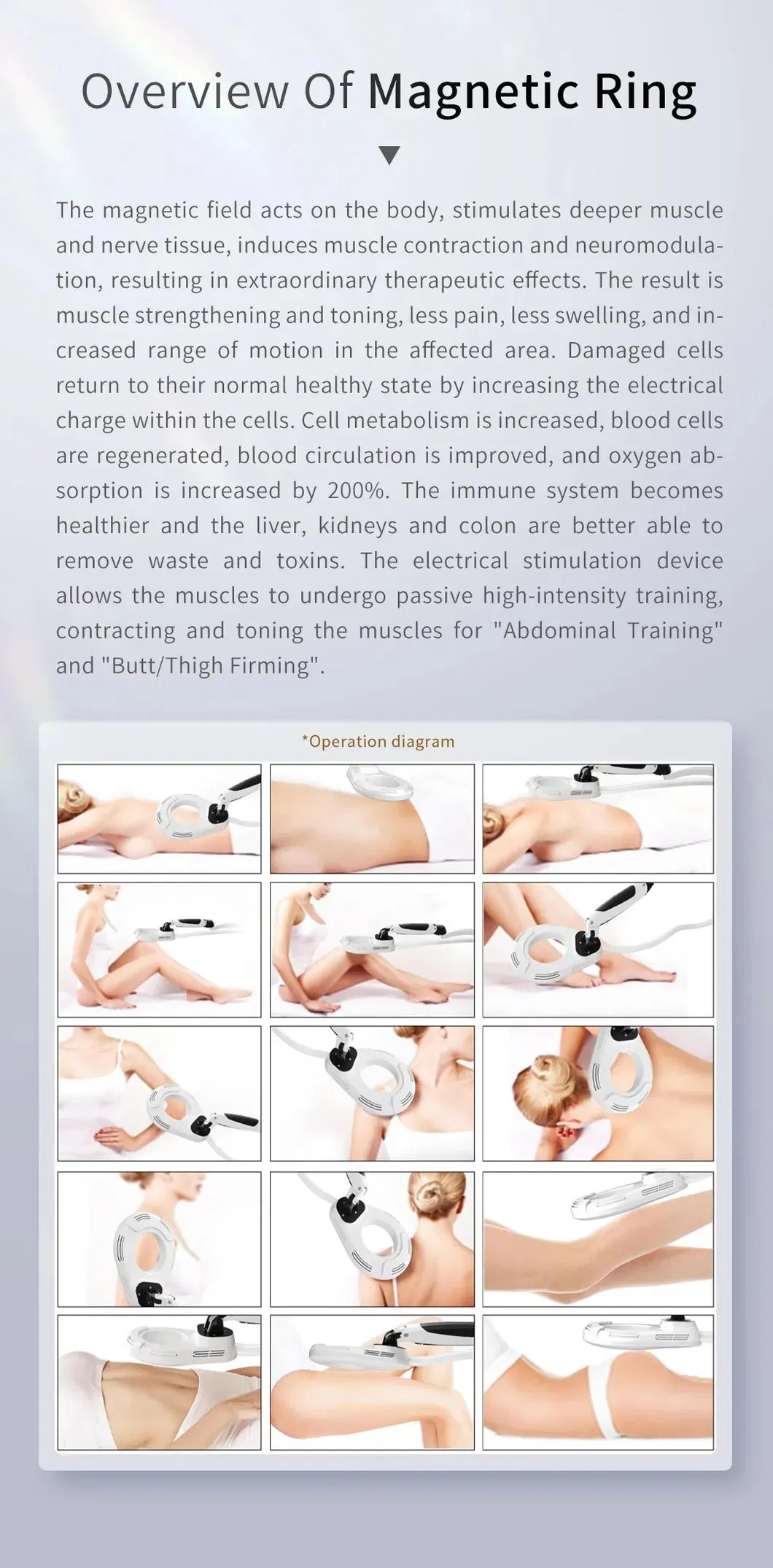 Overview Of Magnetic Ring

The magnetic field acts on the body, stimulates deeper muscle and nerve tissue, induces muscle contraction and neuromodulation, resulting in extraordinary therapeutic effects. The result is muscle strengthening and toning, less pain, less swelling, and increased range of motion in the affected area. Damaged cells return to their normal healthy state by increasing the electrical charge within the cells. Cell metabolism is increased, blood cells are regenerated, blood circulation is improved, and oxygen absorption is increased by 200%. The immune system becomes healthier and the liver, kidneys and colon are better able to remove waste and toxins. The electrical stimulation device allows the muscles to undergo passive high-intensity training, contracting and toning the muscles for "Abdominal Training" and "Butt/Thigh Firming".

*Operation diagram