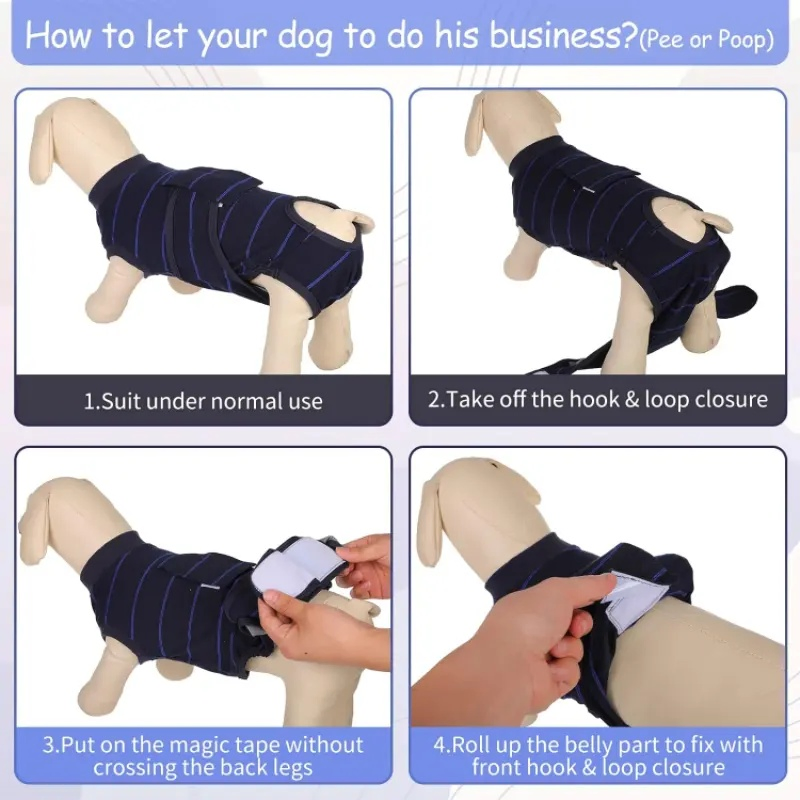 How to let your dog to do his business?(Pee or Poop)

1.Suit under normal use

2.Take off the hook & loop closure

3.Put on the magic tape without crossing the back legs

4.Roll up the belly part to fix with front hook & loop closure