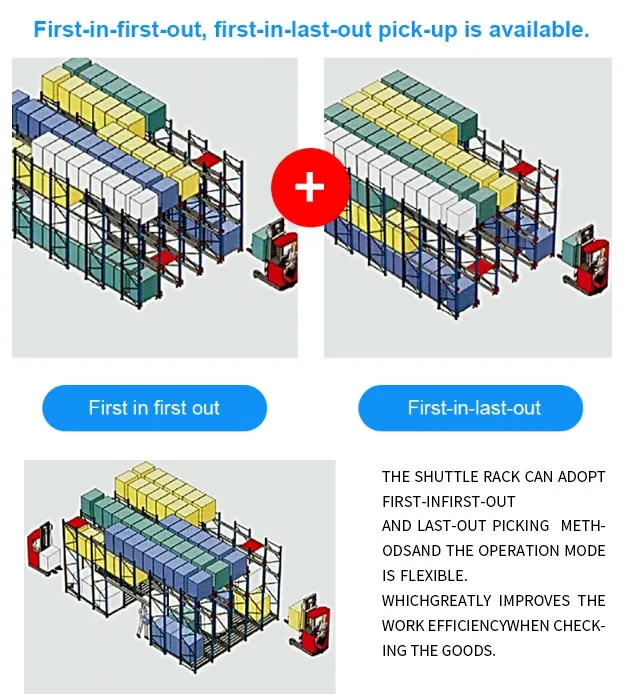 First-in-first-out, first-in-last-out pick-up is available.

+

First in first out

First-in-last-out

THE SHUTTLE RACK CAN ADOPT FIRST-INFIRST-OUT AND LAST-OUT PICKING METHODSAND THE OPERATION MODE IS FLEXIBLE. WHICHGREATLY IMPROVES THE WORK EFFICIENCYWHEN CHECKING THE GOODS.