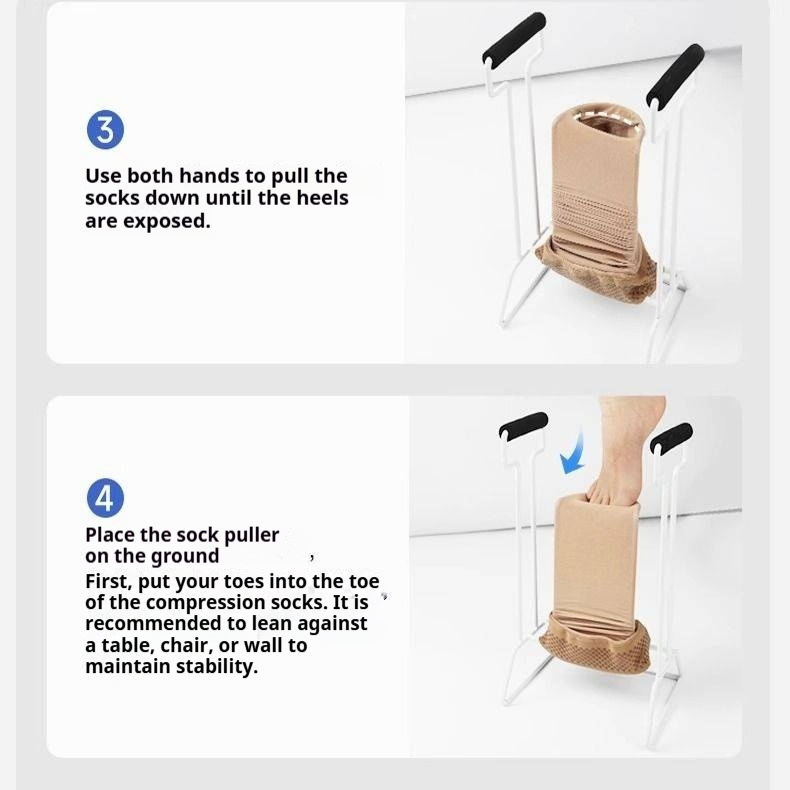 3

Use both hands to pull the socks down until the heels are exposed.

4

Place the sock puller on the ground ,
First, put your toes into the toe of the compression socks. It is recommended to lean against a table, chair, or wall to maintain stability.