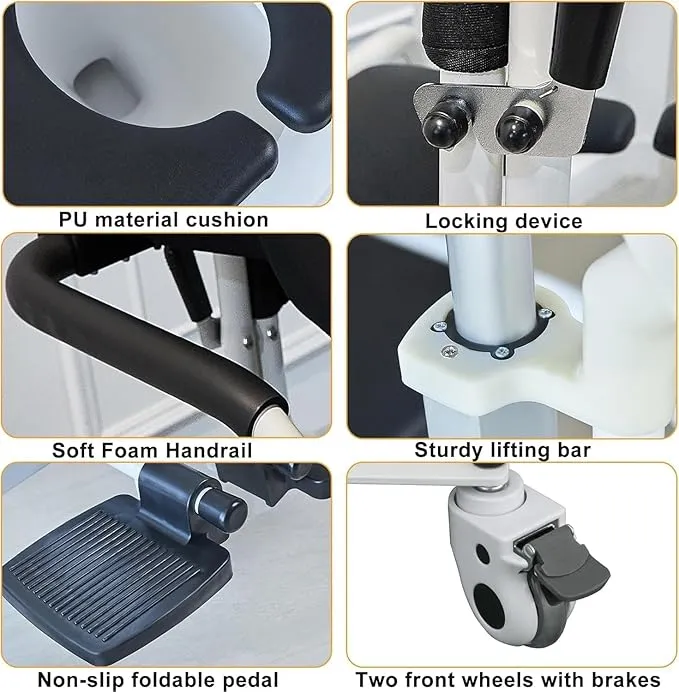 PU material cushion

Locking device

Soft Foam Handrail

Sturdy lifting bar

Non-slip foldable pedal

Two front wheels with brakes