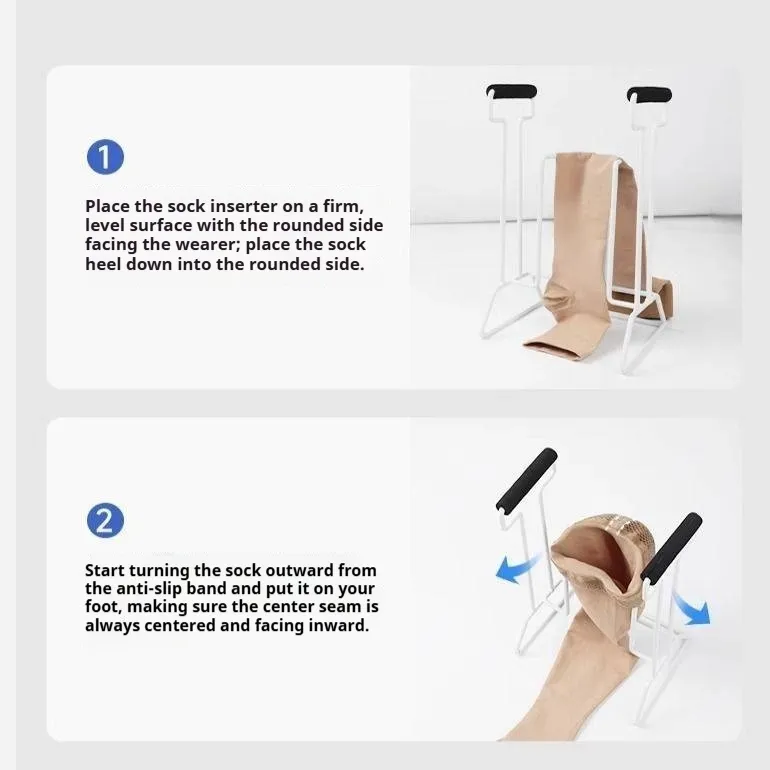 1

Place the sock inserter on a firm, level surface with the rounded side facing the wearer; place the sock heel down into the rounded side.

2

Start turning the sock outward from the anti-slip band and put it on your foot, making sure the center seam is always centered and facing inward.