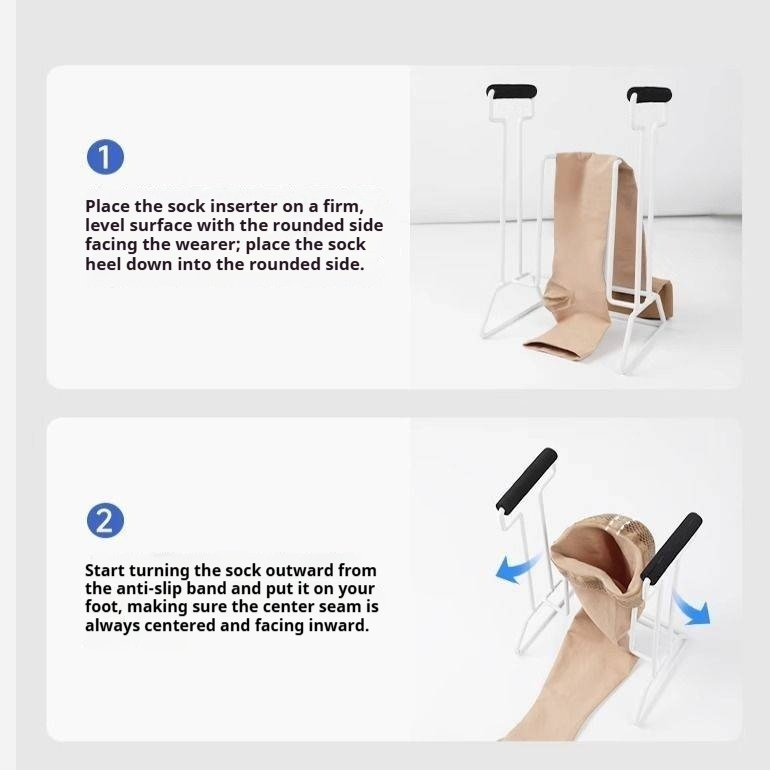 1

Place the sock inserter on a firm, level surface with the rounded side facing the wearer; place the sock heel down into the rounded side.

2

Start turning the sock outward from the anti-slip band and put it on your foot, making sure the center seam is always centered and facing inward.