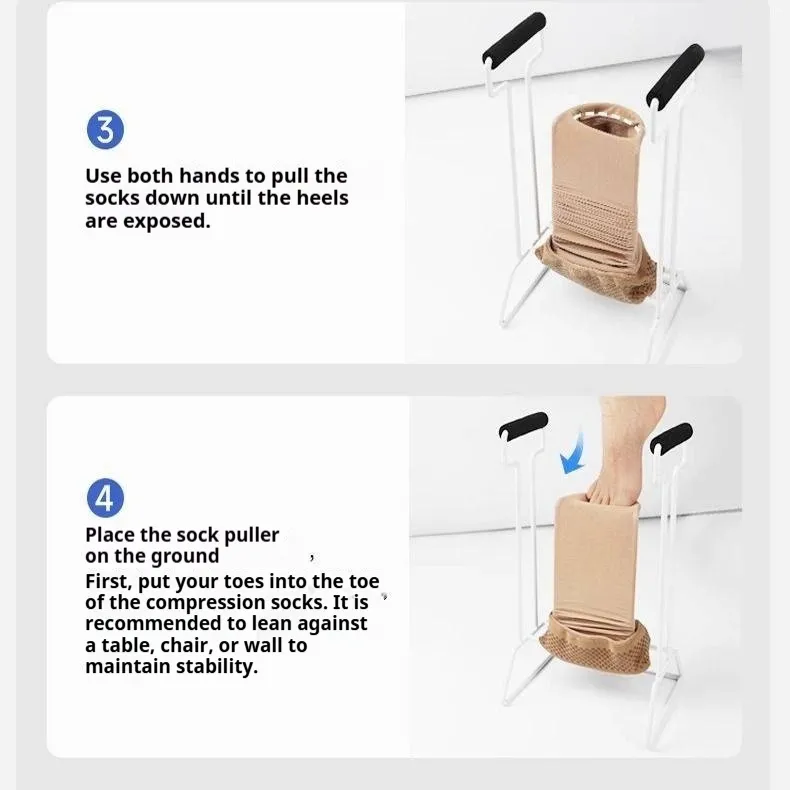 3

Use both hands to pull the socks down until the heels are exposed.

4

Place the sock puller on the ground ,
First, put your toes into the toe of the compression socks. It is recommended to lean against a table, chair, or wall to maintain stability.