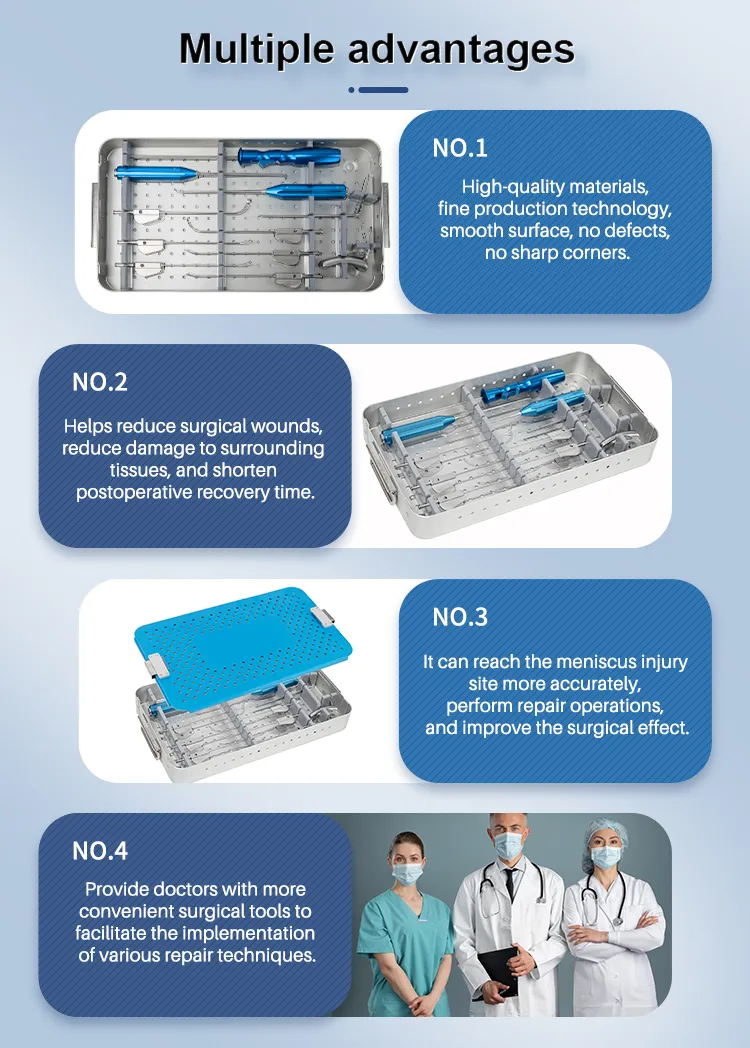 Multiple advantages

NO.1

High-quality materials, fine production technology, smooth surface, no defects, no sharp corners.

NO.2

Helps reduce surgical wounds, reduce damage to surrounding tissues, and shorten postoperative recovery time.

NO.3

It can reach the meniscus injury site more accurately, perform repair operations, and improve the surgical effect.

NO.4

Provide doctors with more convenient surgical tools to facilitate the implementation of various repair techniques.