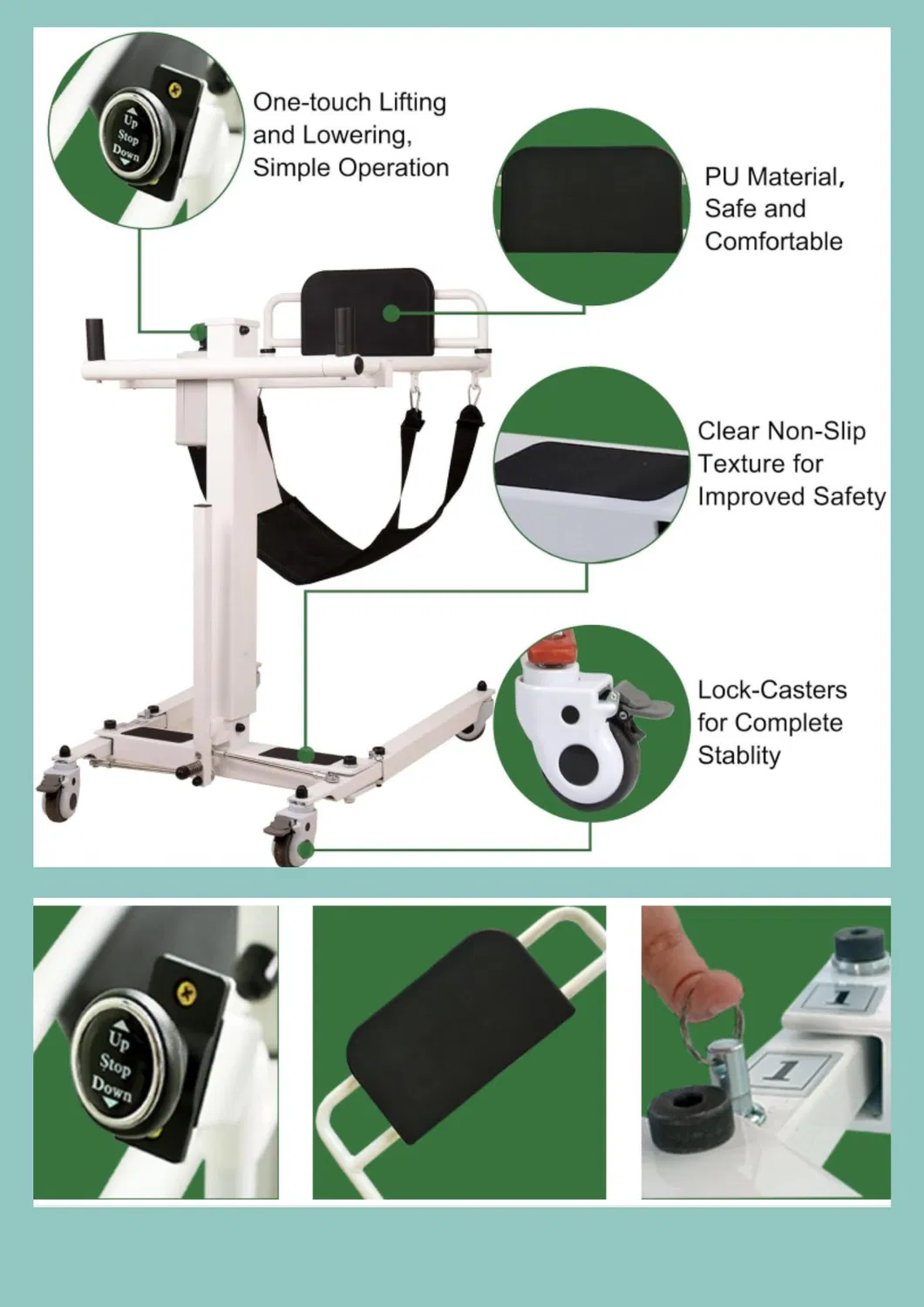 Up
Stop
Down

One-touch Lifting and Lowering, Simple Operation

PU Material, Safe and Comfortable

Clear Non-Slip Texture for Improved Safety

Lock-Casters for Complete Stablity

Up
Stop
Down

1

1