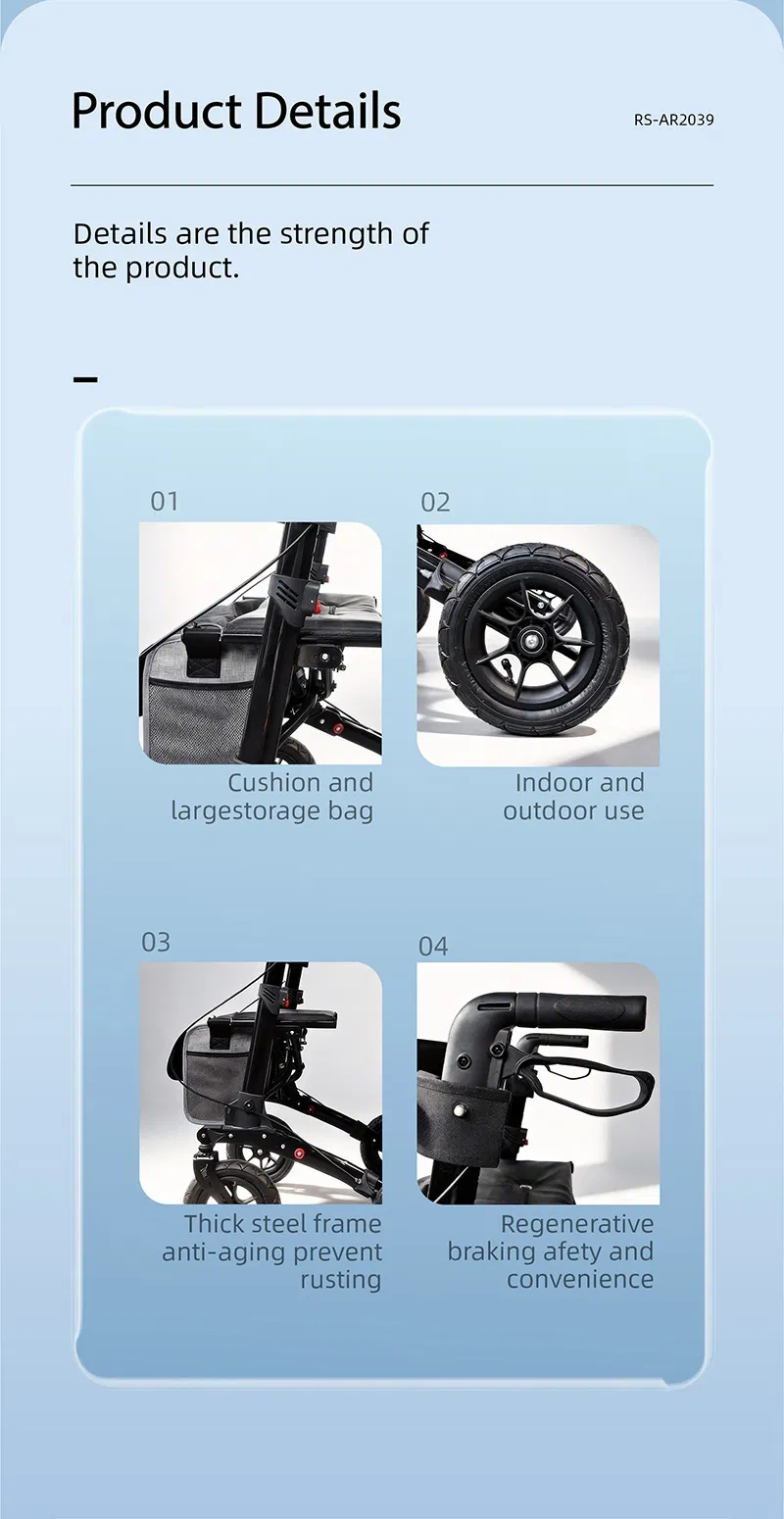 Product Details

RS-AR2039

Details are the strength of the product.

01

Cushion and largestorage bag

02

Indoor and outdoor use

03

Thick steel frame anti-aging prevent rusting

04

Regenerative braking afety and convenience