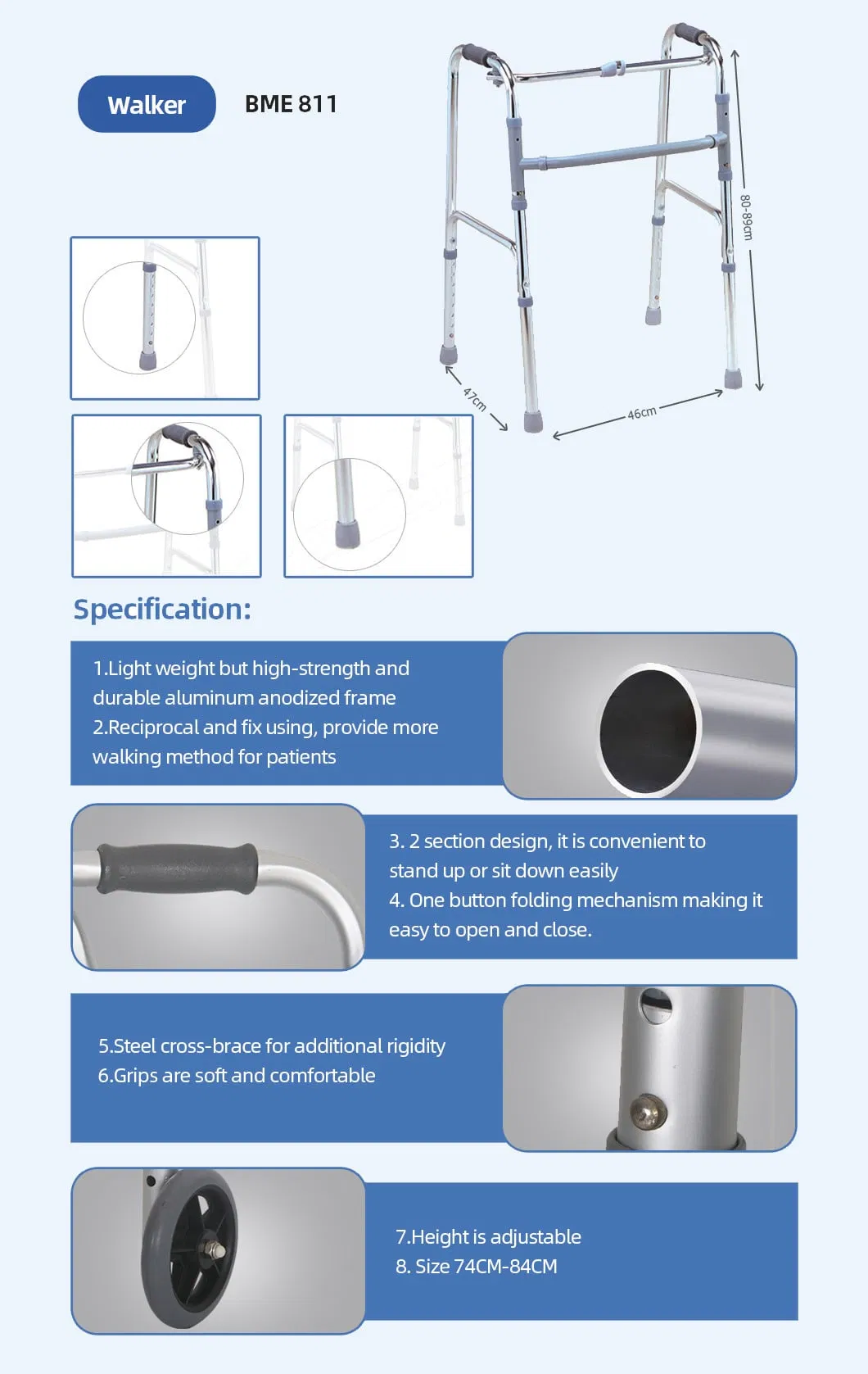 Walker BME 811

80-89cm

47cm

46cm

Specification:

1.Light weight but high-strength and durable aluminum anodized frame
2.Reciprocal and fix using, provide more walking method for patients

3. 2 section design, it is convenient to stand up or sit down easily
4. One button folding mechanism making it easy to open and close.

5.Steel cross-brace for additional rigidity
6.Grips are soft and comfortable

7.Height is adjustable
8. Size 74CM-84CM