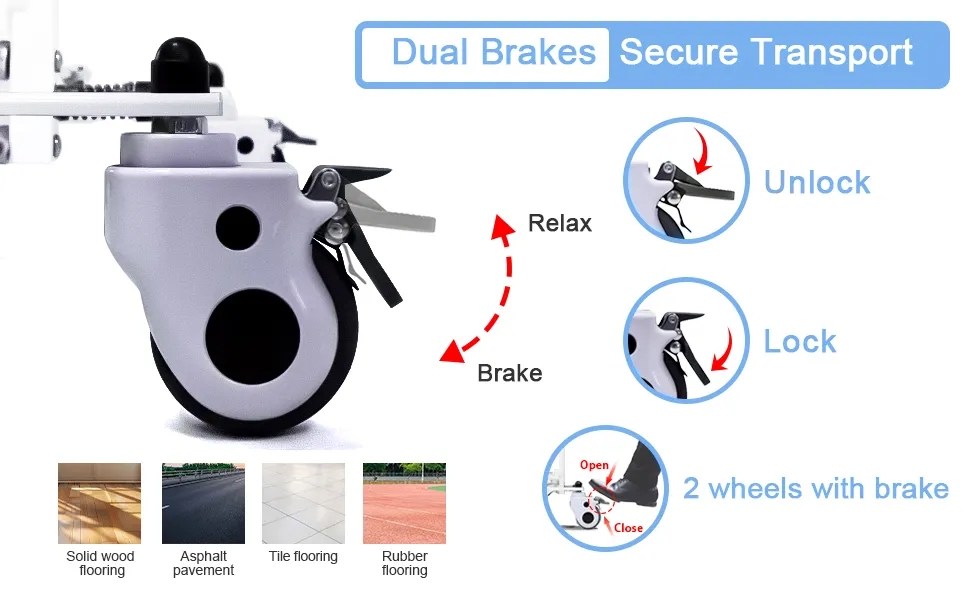 Dual Brakes Secure Transport

Relax

Brake

Unlock

Lock

Open

Close

2 wheels with brake

Solid wood flooring

Asphalt pavement

Tile flooring

Rubber flooring